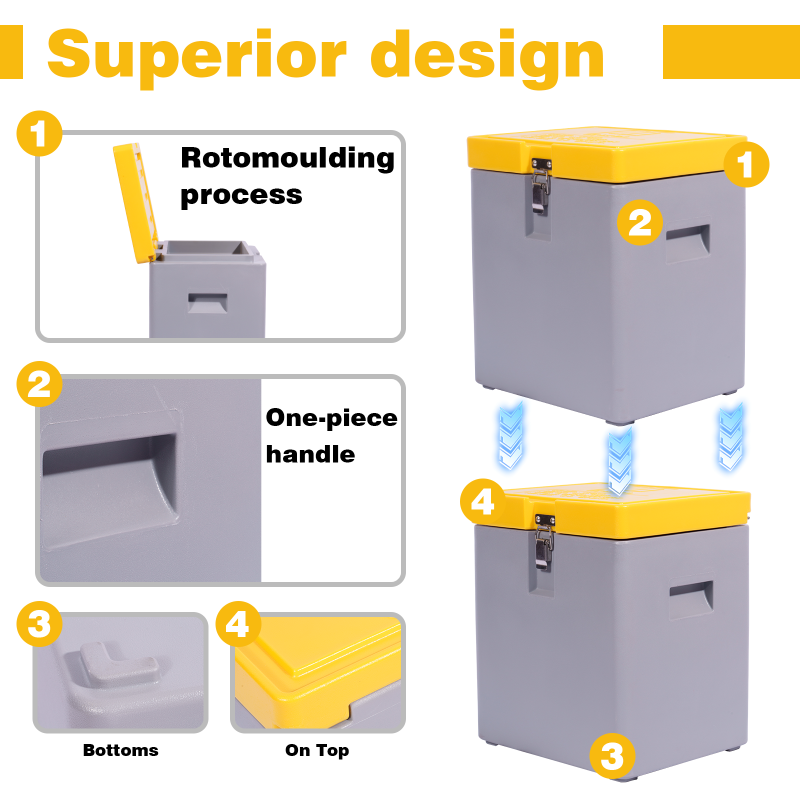 Superior design

1

Rotomoulding process

2

One-piece handle

3

Bottoms

4

On Top

1

2

4

3