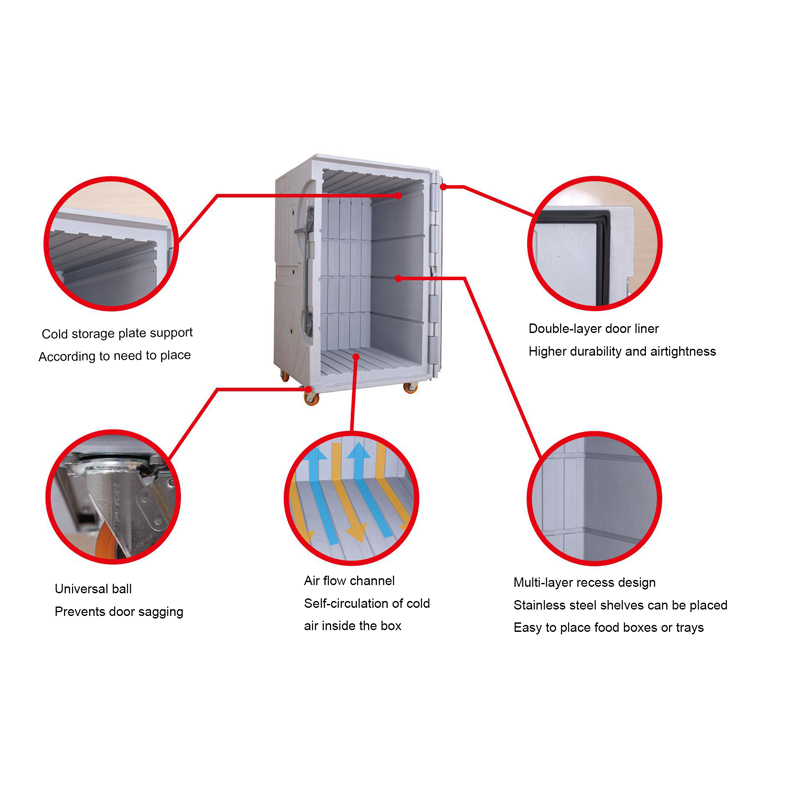 Cold storage plate support
According to need to place

Double-layer door liner
Higher durability and airtightness

Universal ball
Prevents door sagging

Air flow channel
Self-circulation of cold air inside the box

Multi-layer recess design
Stainless steel shelves can be placed
Easy to place food boxes or trays