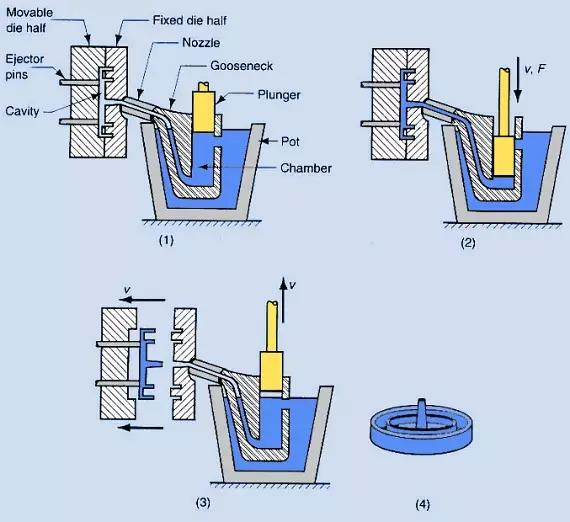 Movable die half

Fixed die half

Nozzle

Ejector pins

Gooseneck

Plunger

Cavity

Pot

Chamber

(1)

$v, F$

(2)

$v$

$v$

(3)

(4)