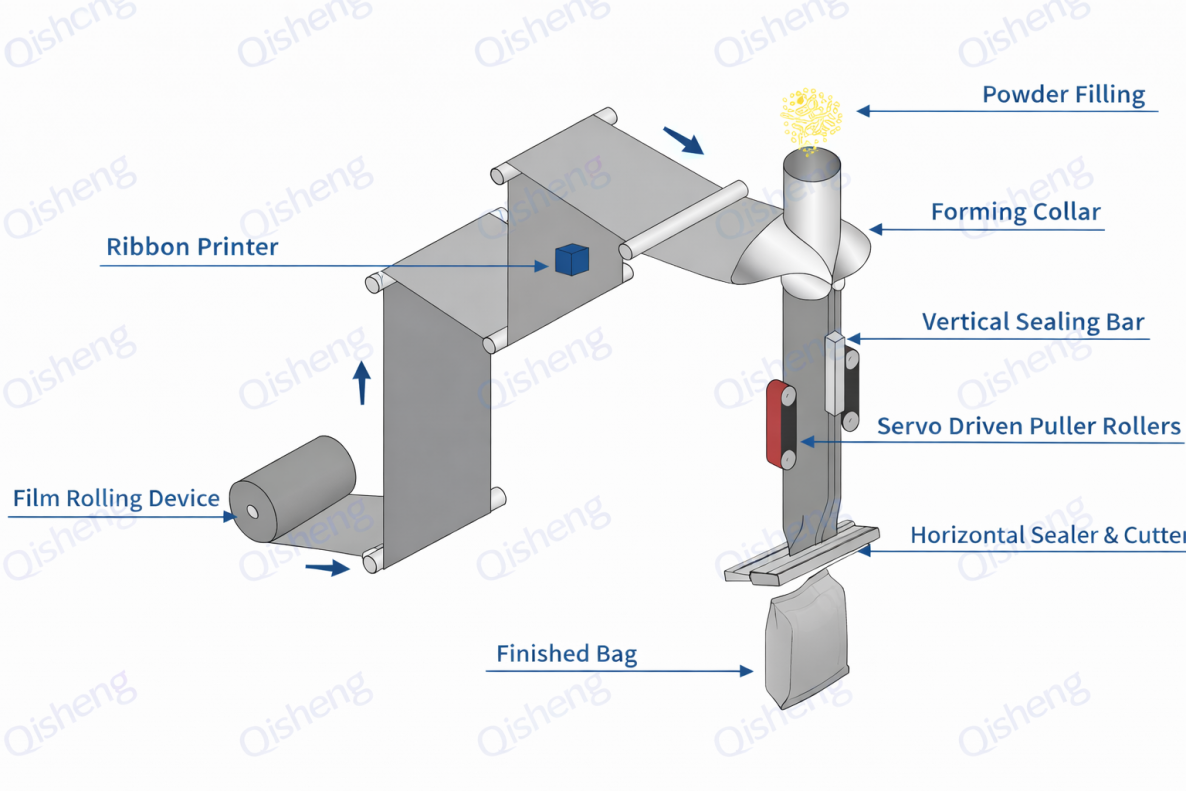 Qisheng

Powder Filling

Forming Collar

Ribbon Printer

Vertical Sealing Bar

Servo Driven Puller Rollers

Film Rolling Device

Horizontal Sealer & Cutter

Finished Bag