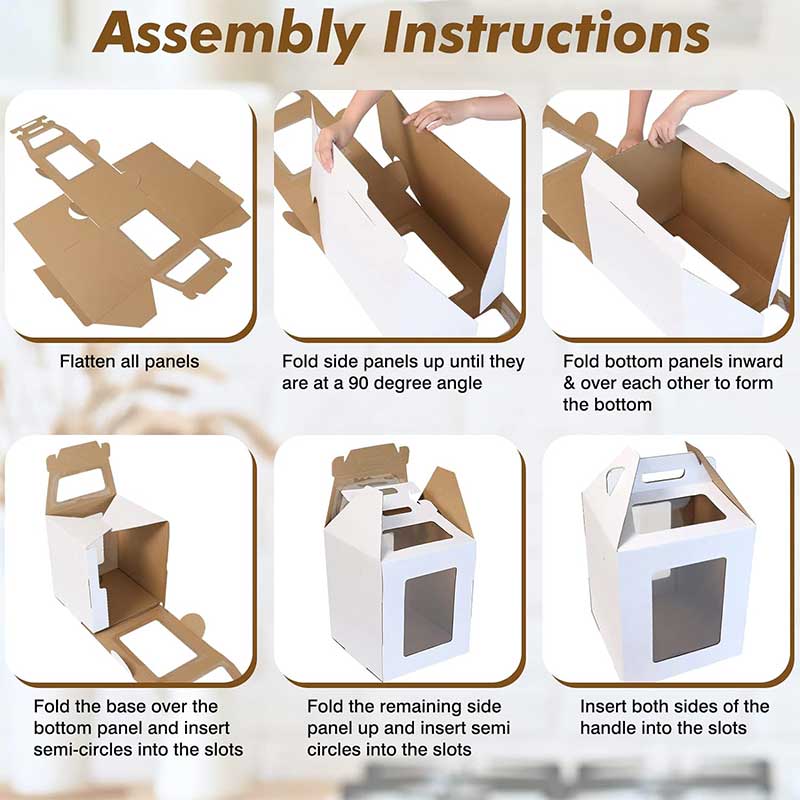 Assembly Instructions

Flatten all panels

Fold side panels up until they are at a 90 degree angle

Fold bottom panels inward & over each other to form the bottom

Fold the base over the bottom panel and insert semi-circles into the slots

Fold the remaining side panel up and insert semi circles into the slots

Insert both sides of the handle into the slots