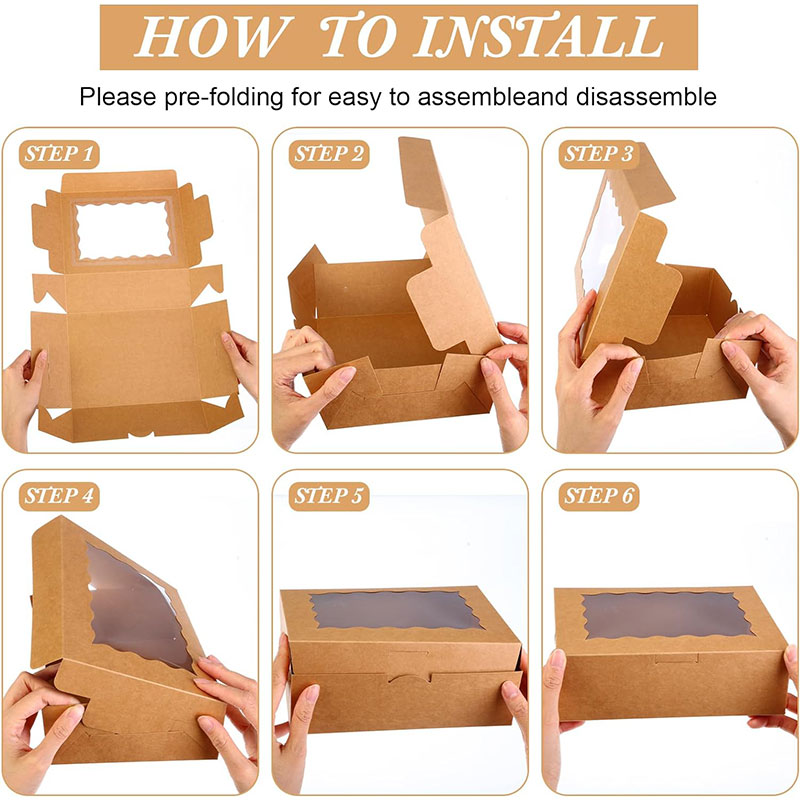 HOW TO INSTALL

Please pre-folding for easy to assembleand disassemble

STEP 1

STEP 2

STEP 3

STEP 4

STEP 5

STEP 6