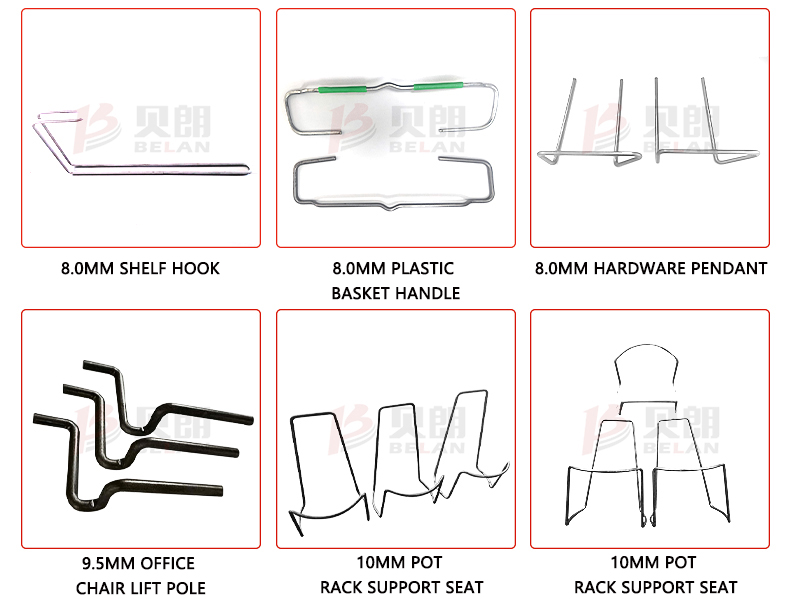 贝朗
BELAN

8.0MM SHELF HOOK

贝朗
BELAN

8.0MM PLASTIC BASKET HANDLE

贝朗
BELAN

8.0MM HARDWARE PENDANT

贝朗
BELAN

9.5MM OFFICE CHAIR LIFT POLE

贝朗
BELAN

10MM POT RACK SUPPORT SEAT

贝朗
BELAN

10MM POT RACK SUPPORT SEAT