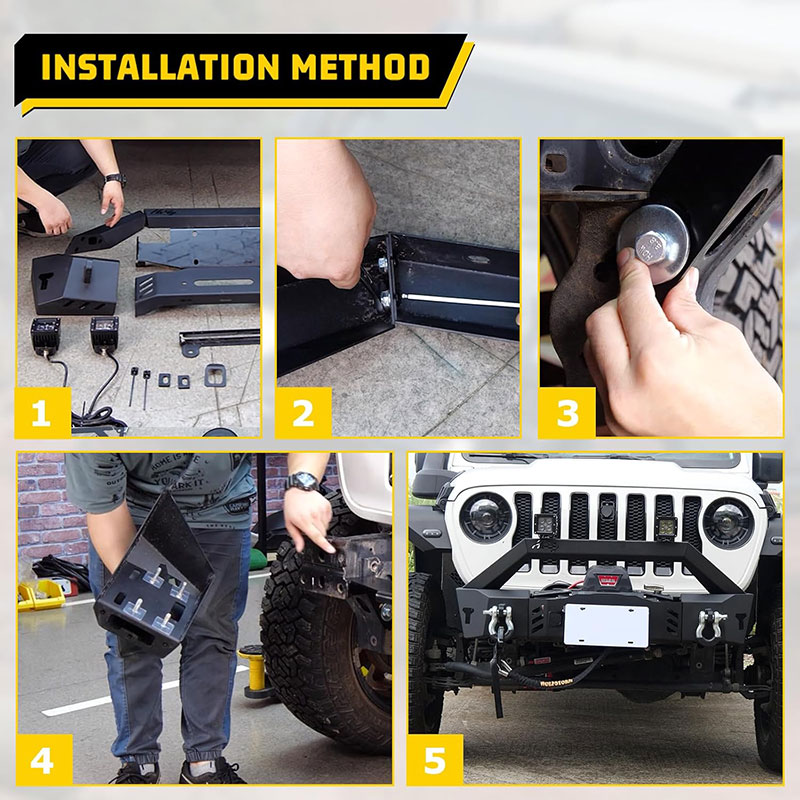 INSTALLATION METHOD

1

2

3

4

5