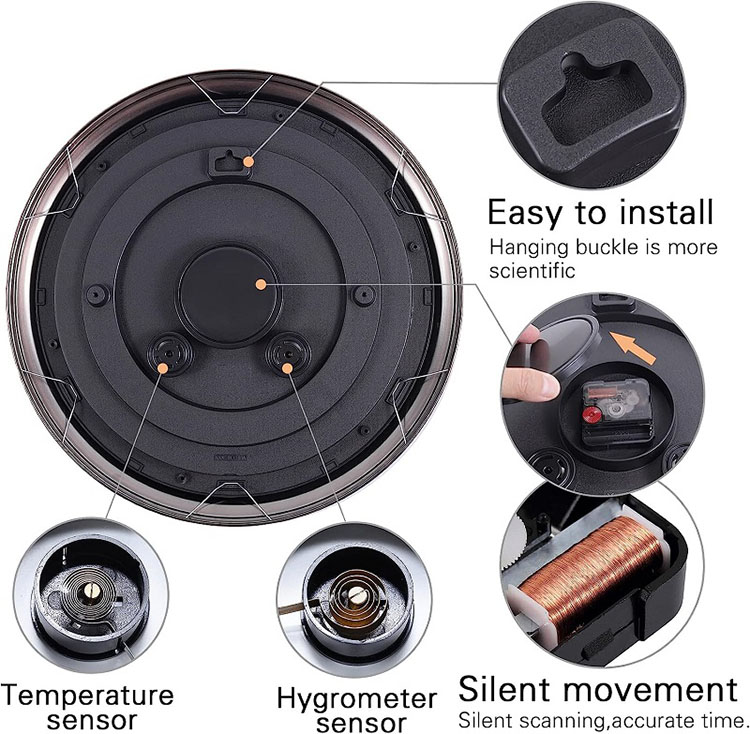 Easy to install
Hanging buckle is more scientific

Temperature sensor

Hygrometer sensor

Silent movement
Silent scanning,accurate time.