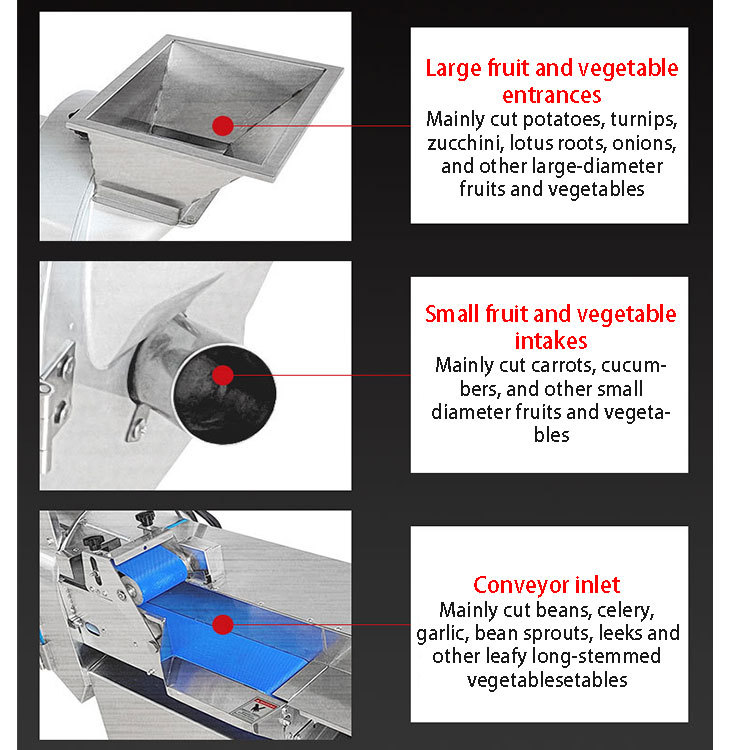 Large fruit and vegetable entrances
Mainly cut potatoes, turnips, zucchini, lotus roots, onions, and other large-diameter fruits and vegetables

Small fruit and vegetable intakes
Mainly cut carrots, cucumbers, and other small diameter fruits and vegetables

Conveyor inlet
Mainly cut beans, celery, garlic, bean sprouts, leeks and other leafy long-stemmed vegetablesetables