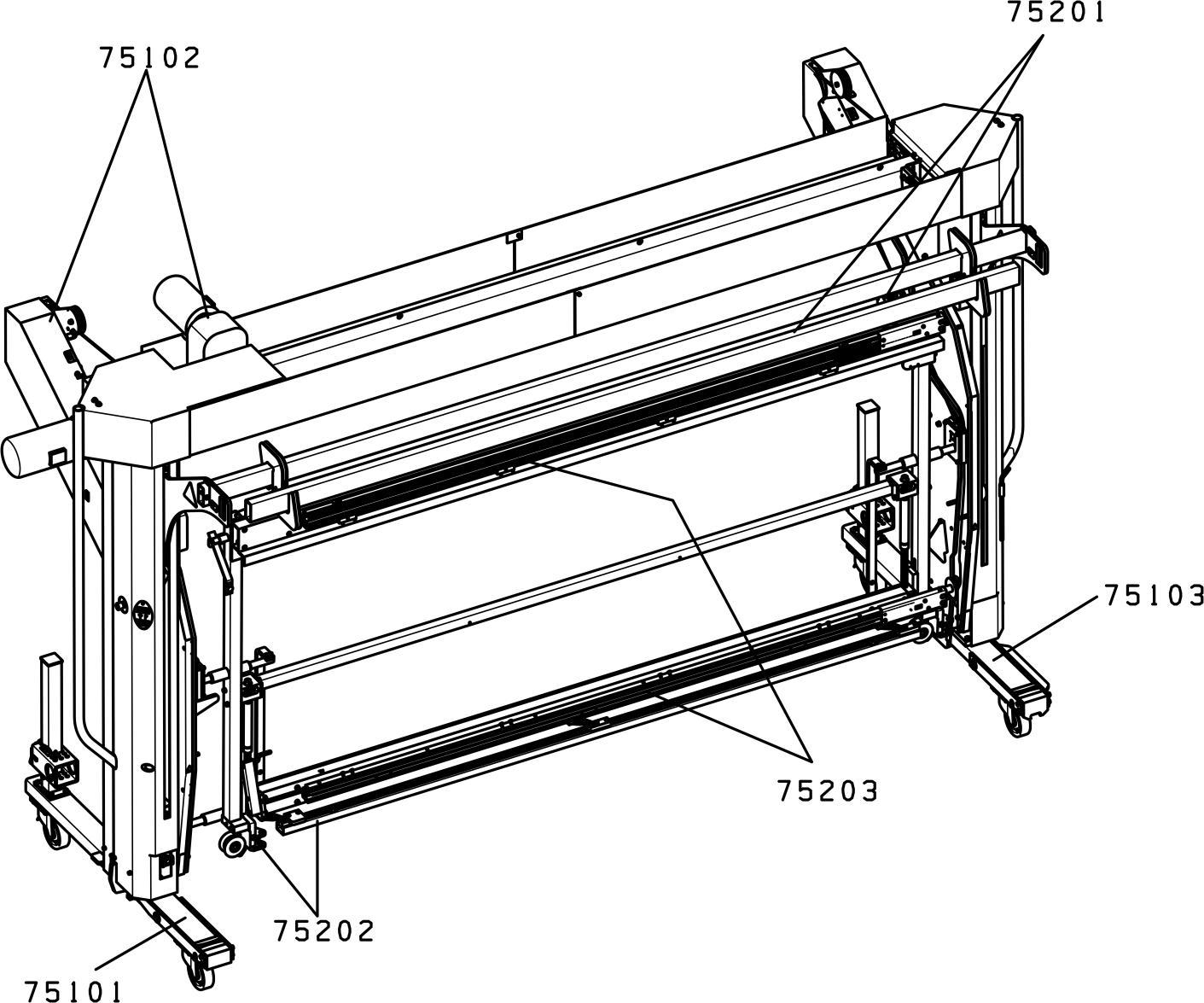 75201

75102

75103

75203

75202

75101