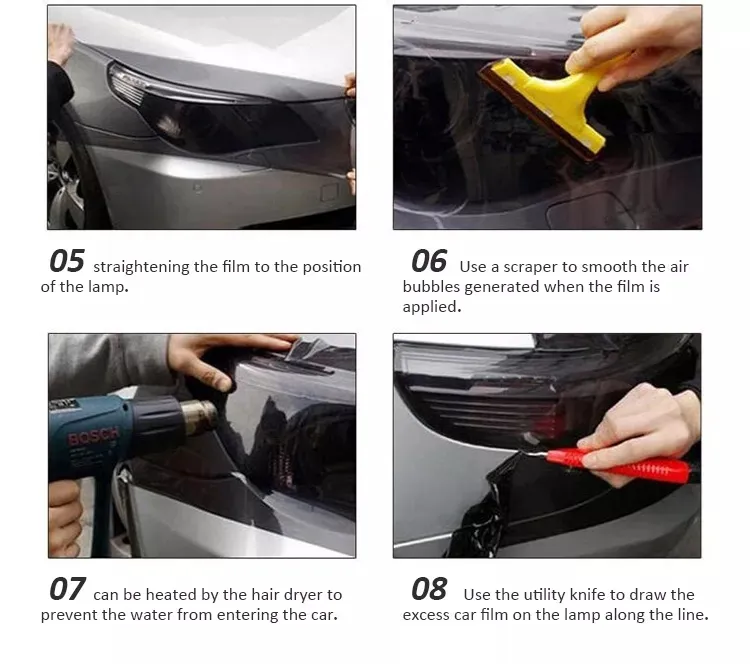 05 straightening the film to the position of the lamp.

06 Use a scraper to smooth the air bubbles generated when the film is applied.

BOSCH

07 can be heated by the hair dryer to prevent the water from entering the car.

08 Use the utility knife to draw the excess car film on the lamp along the line.