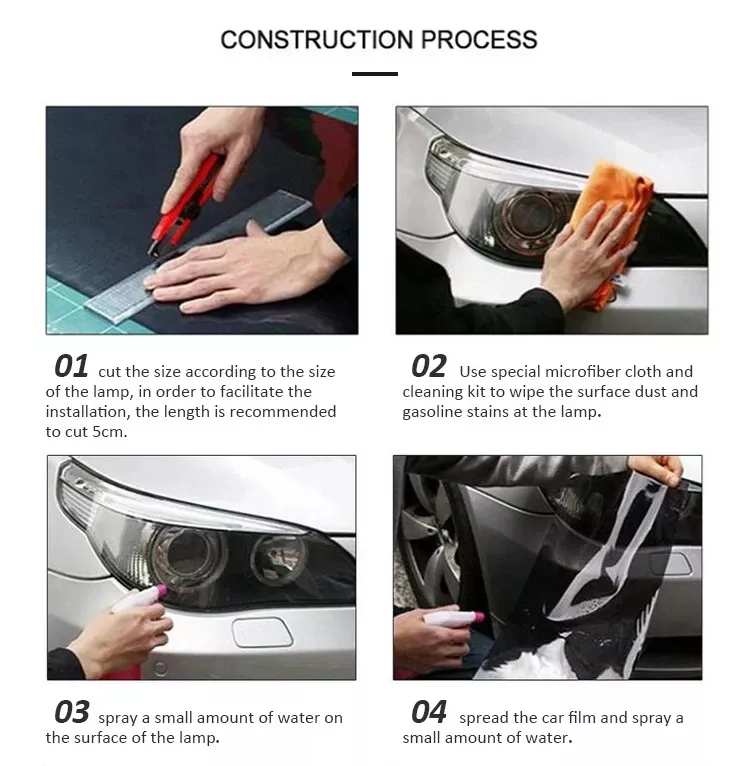 CONSTRUCTION PROCESS

01 cut the size according to the size of the lamp, in order to facilitate the installation, the length is recommended to cut 5cm.

02 Use special microfiber cloth and cleaning kit to wipe the surface dust and gasoline stains at the lamp.

03 spray a small amount of water on the surface of the lamp.

04 spread the car film and spray a small amount of water.