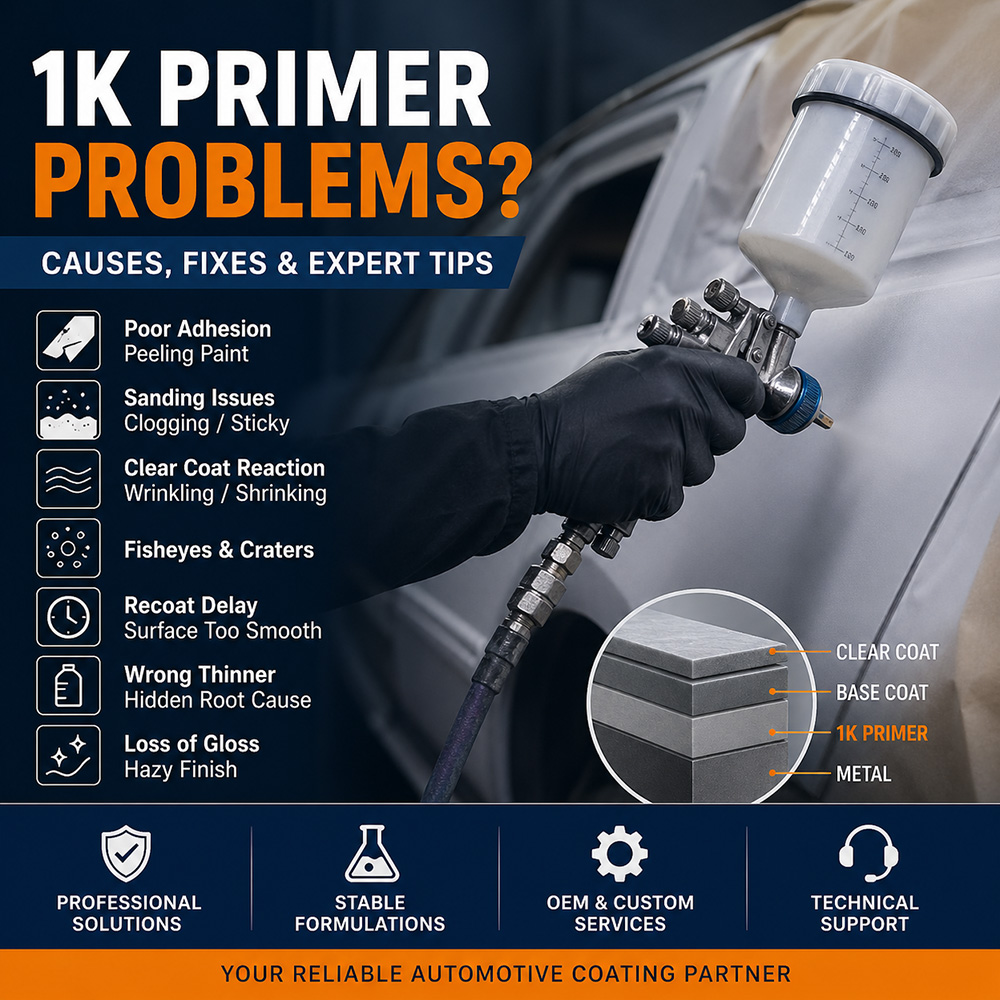 1K PRIMER PROBLEMS?

CAUSES, FIXES & EXPERT TIPS

Poor Adhesion
Peeling Paint

Sanding Issues
Clogging / Sticky

Clear Coat Reaction
Wrinkling / Shrinking

Fisheyes & Craters

Recoat Delay
Surface Too Smooth

Wrong Thinner
Hidden Root Cause

Loss of Gloss
Hazy Finish

CLEAR COAT
BASE COAT
1K PRIMER
METAL

PROFESSIONAL SOLUTIONS

STABLE FORMULATIONS

OEM & CUSTOM SERVICES

TECHNICAL SUPPORT

YOUR RELIABLE AUTOMOTIVE COATING PARTNER