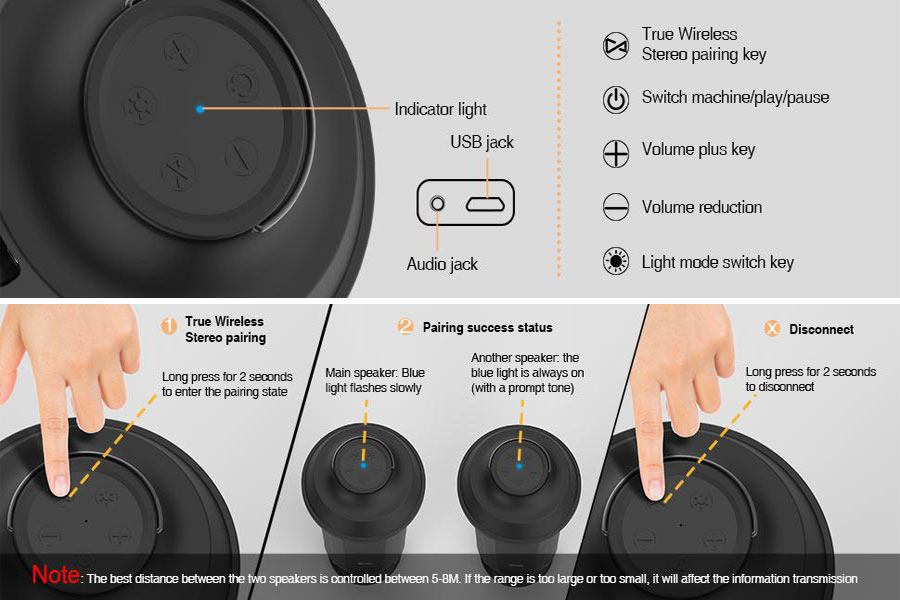 Indicator light

USB jack

Audio jack

True Wireless Stereo pairing key

Switch machine/play/pause

Volume plus key

Volume reduction

Light mode switch key

1 True Wireless Stereo pairing

Long press for 2 seconds to enter the pairing state

2 Pairing success status

Main speaker: Blue light flashes slowly

Another speaker: the blue light is always on (with a prompt tone)

X Disconnect

Long press for 2 seconds to disconnect

Note: The best distance between the two speakers is controlled between 5-8M. If the range is too large or too small, it will affect the information transmission