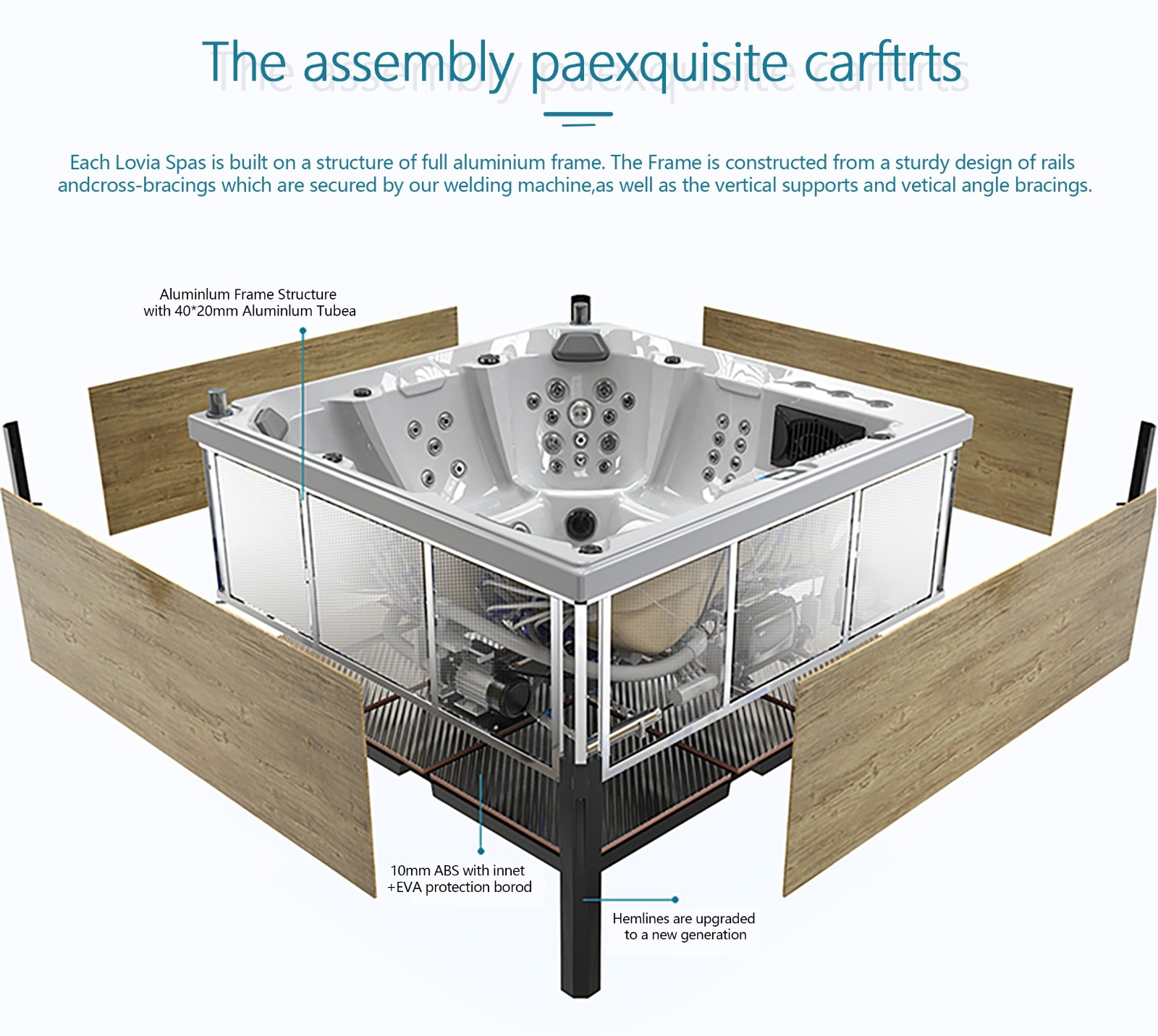 The assembly paexquisite carftrts

Each Lovia Spas is built on a structure of full aluminium frame. The Frame is constructed from a sturdy design of rails andcross-bracings which are secured by our welding machine,as well as the vertical supports and vetical angle bracings.

Aluminlum Frame Structure with 40*20mm Aluminlum Tubea

10mm ABS with innet +EVA protection borod

Hemlines are upgraded to a new generation