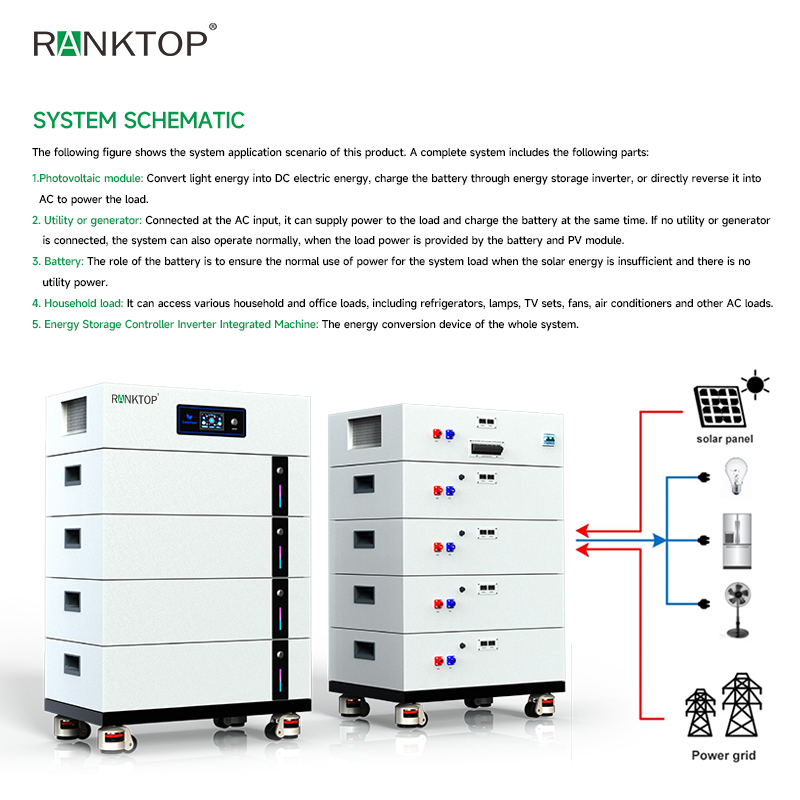 RANKTOP®

SYSTEM SCHEMATIC

The following figure shows the system application scenario of this product. A complete system includes the following parts:

1.Photovoltaic module: Convert light energy into DC electric energy, charge the battery through energy storage inverter, or directly reverse it into AC to power the load.

2. Utility or generator: Connected at the AC input, it can supply power to the load and charge the battery at the same time. If no utility or generator is connected, the system can also operate normally, when the load power is provided by the battery and PV module.

3. Battery: The role of the battery is to ensure the normal use of power for the system load when the solar energy is insufficient and there is no utility power.

4. Household load: It can access various household and office loads, including refrigerators, lamps, TV sets, fans, air conditioners and other AC loads.

5. Energy Storage Controller Inverter Integrated Machine: The energy conversion device of the whole system.

RANKTOP

solar panel

Power grid