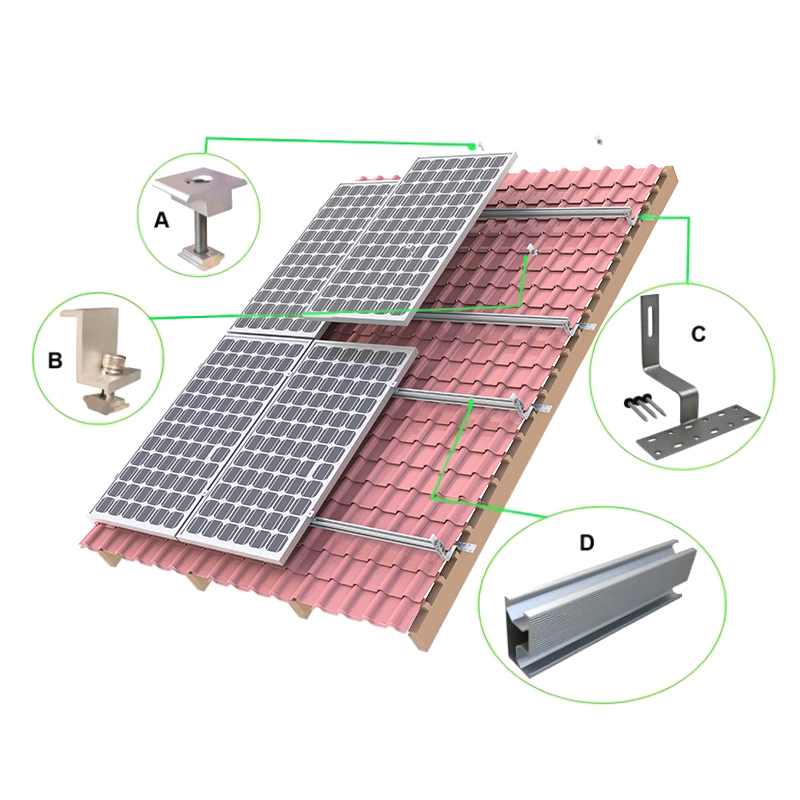 A

B

C

D