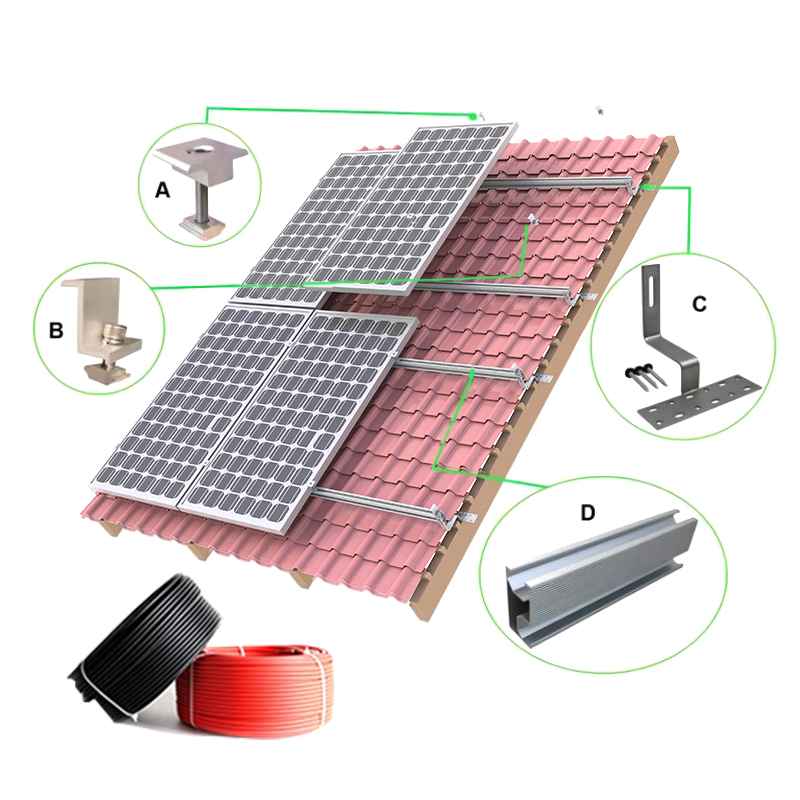 A

B

C

D