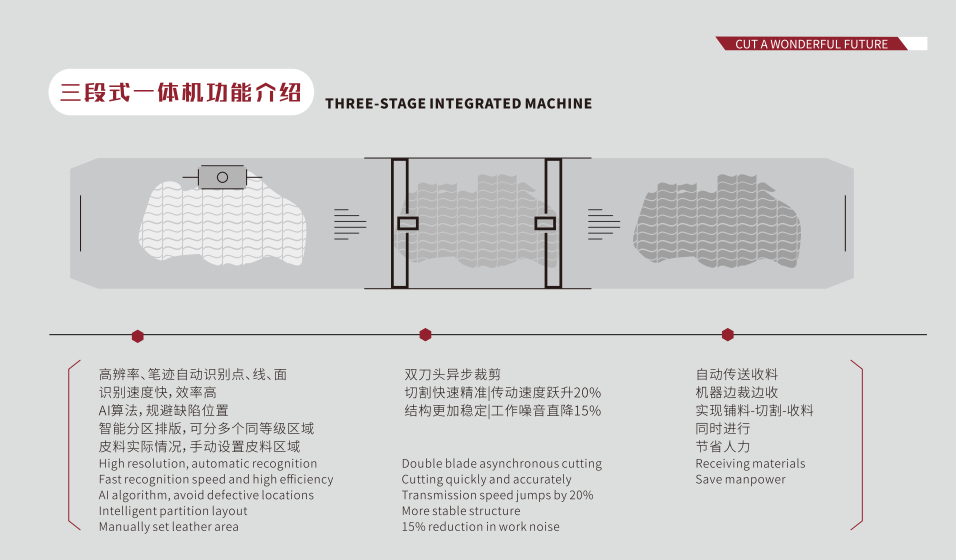 CUT A WONDERFUL FUTURE

三段式一体机功能介绍

THREE-STAGE INTEGRATED MACHINE

高辨率、笔迹自动识别点、线、面
识别速度快，效率高
AI算法，规避缺陷位置
智能分区排版，可分多个同等级区域
皮料实际情况，手动设置皮料区域
High resolution, automatic recognition
Fast recognition speed and high efficiency
AI algorithm, avoid defective locations
Intelligent partition layout
Manually set leather area

双刀头异步裁剪
切割快速精准|传动速度跃升20%
结构更加稳定|工作噪音直降15%
Double blade asynchronous cutting
Cutting quickly and accurately
Transmission speed jumps by 20%
More stable structure
15% reduction in work noise

自动传送收料
机器边裁边收
实现铺料-切割-收料
同时进行
节省人力
Receiving materials
Save manpower