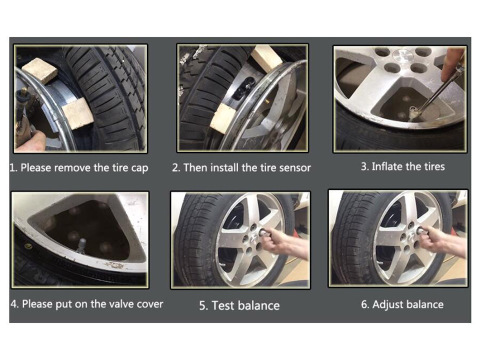 1. Please remove the tire cap

2. Then install the tire sensor

3. Inflate the tires

4. Please put on the valve cover

5. Test balance

6. Adjust balance