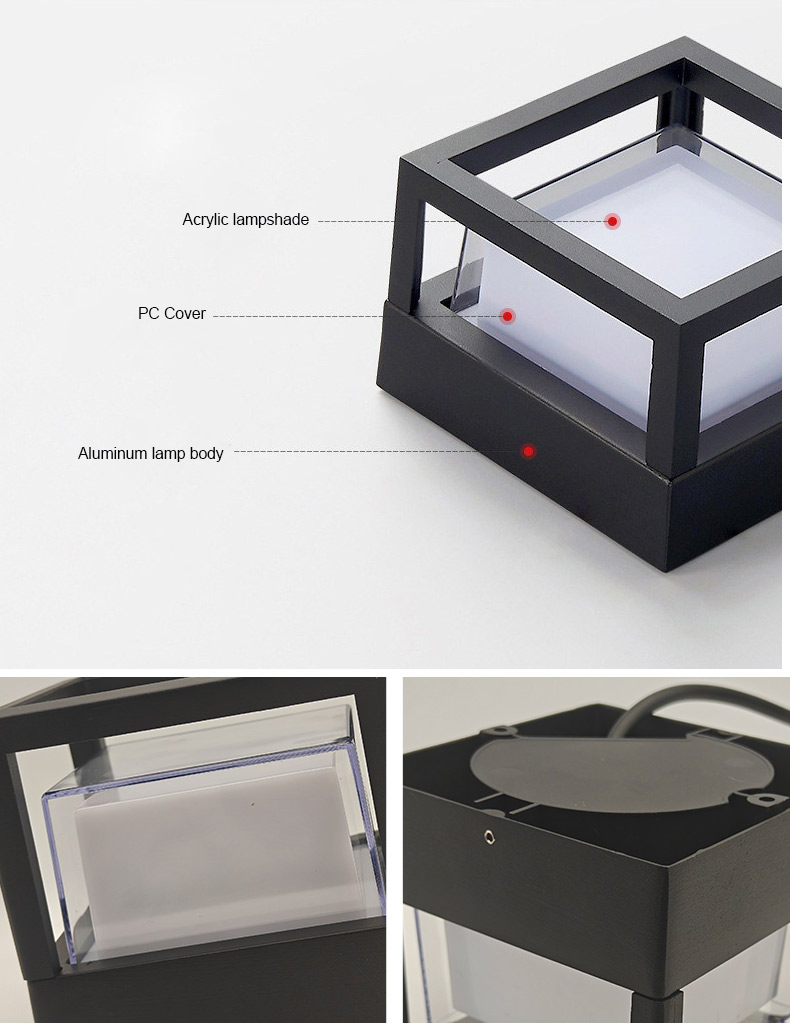 Acrylic lampshade

PC Cover

Aluminum lamp body