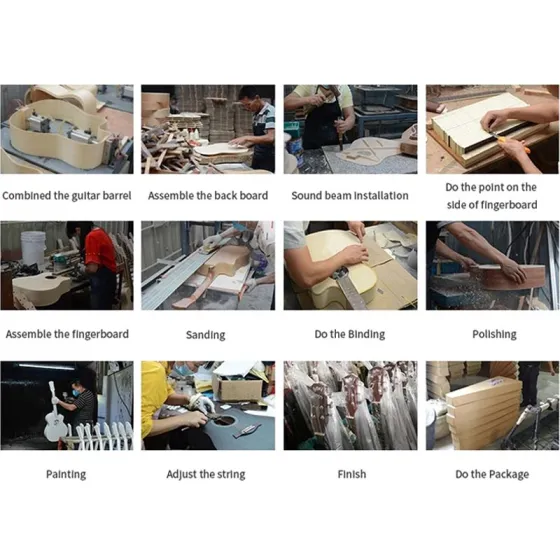 Combined the guitar barrel

Assemble the back board

Sound beam installation

Do the point on the side of fingerboard

Assemble the fingerboard

Sanding

Do the Binding

Polishing

Painting

Adjust the string

Finish

Do the Package