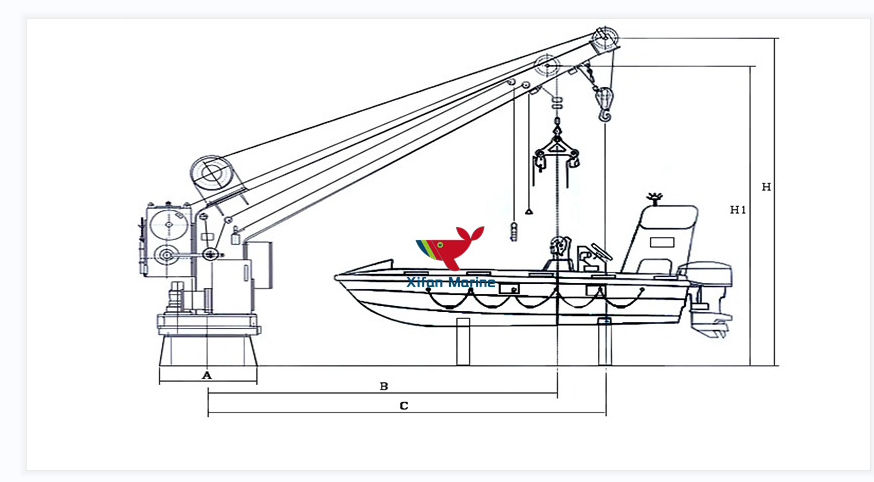 H
H1
Xifan Marine
A
B
C