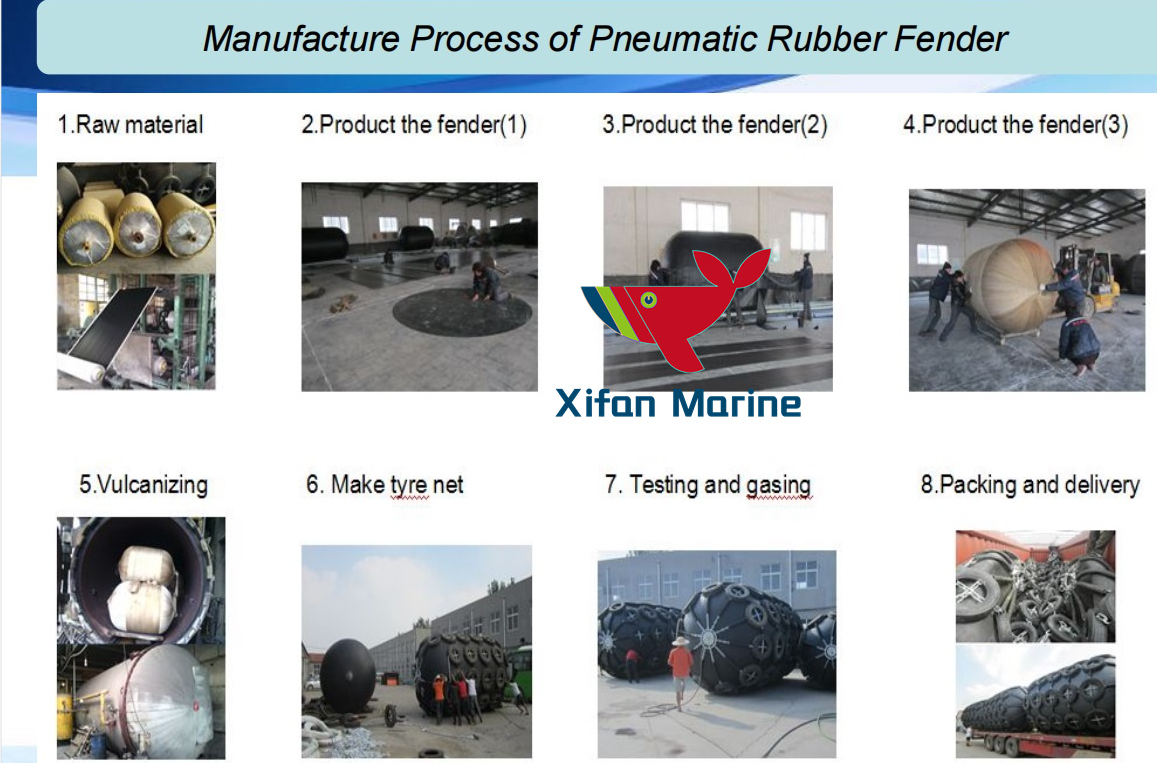 Manufacture Process of Pneumatic Rubber Fender

1.Raw material

2.Product the fender(1)

3.Product the fender(2)

4.Product the fender(3)

Xifan Marine

5.Vulcanizing

6. Make tyre net

7. Testing and gasing

8.Packing and delivery