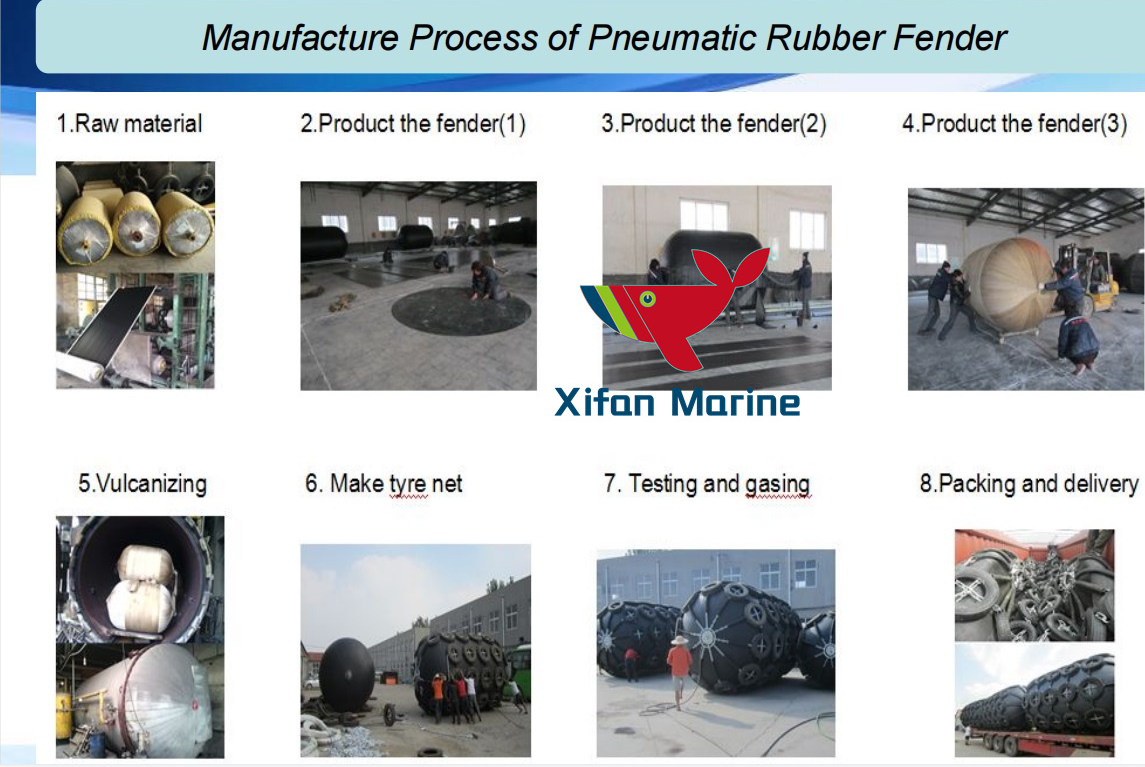 Manufacture Process of Pneumatic Rubber Fender

1.Raw material

2.Product the fender(1)

3.Product the fender(2)

4.Product the fender(3)

Xifan Marine

5.Vulcanizing

6. Make tyre net

7. Testing and gasing

8.Packing and delivery