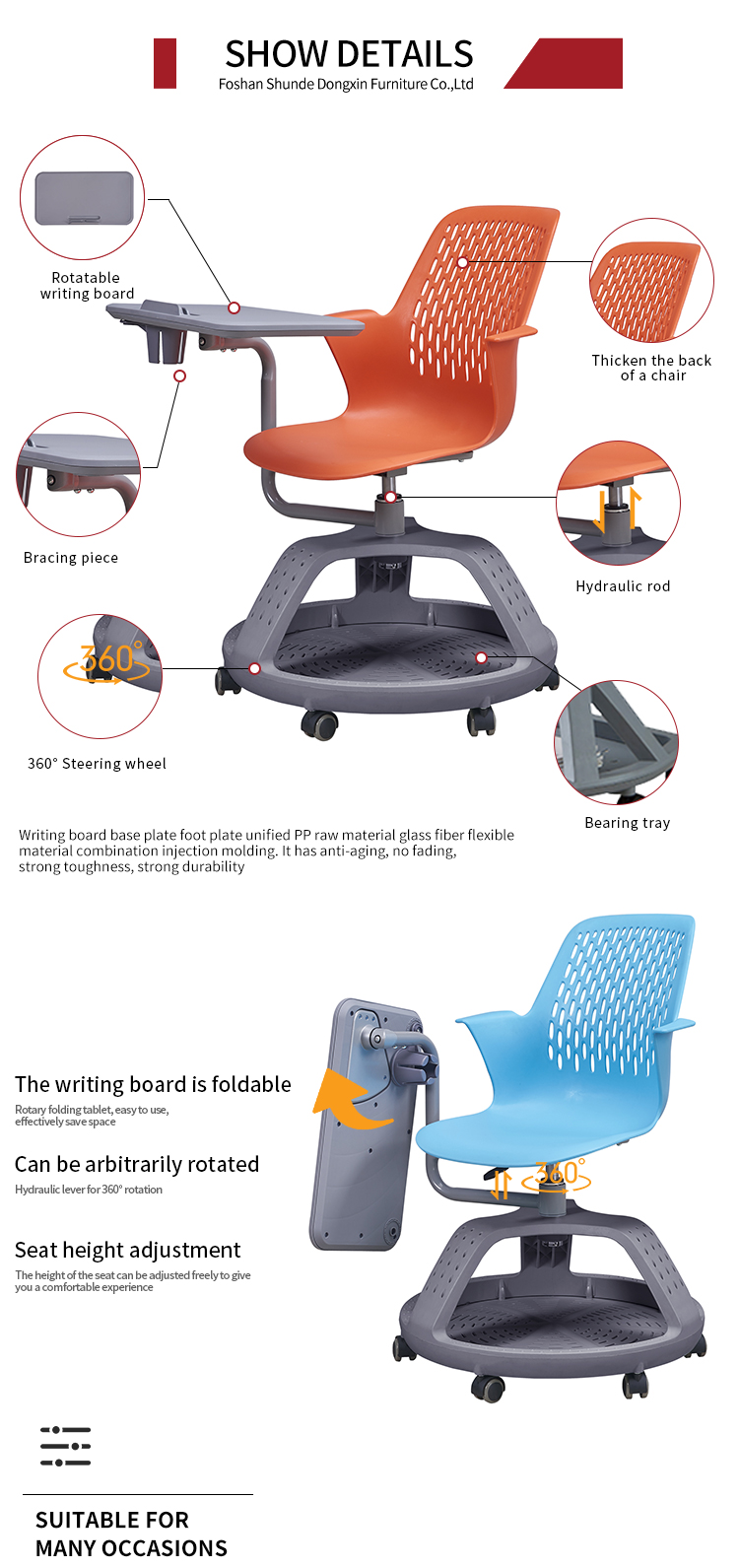 SHOW DETAILS
Foshan Shunde Dongxin Furniture Co.,Ltd

Rotatable writing board

Thicken the back of a chair

Bracing piece

Hydraulic rod

360°

360° Steering wheel

Bearing tray

Writing board base plate foot plate unified PP raw material glass fiber flexible material combination injection molding. It has anti-aging, no fading, strong toughness, strong durability

The writing board is foldable
Rotary folding tablet, easy to use, effectively save space

Can be arbitrarily rotated
Hydraulic lever for 360° rotation

Seat height adjustment
The height of the seat can be adjusted freely to give you a comfortable experience

360°

SUITABLE FOR MANY OCCASIONS