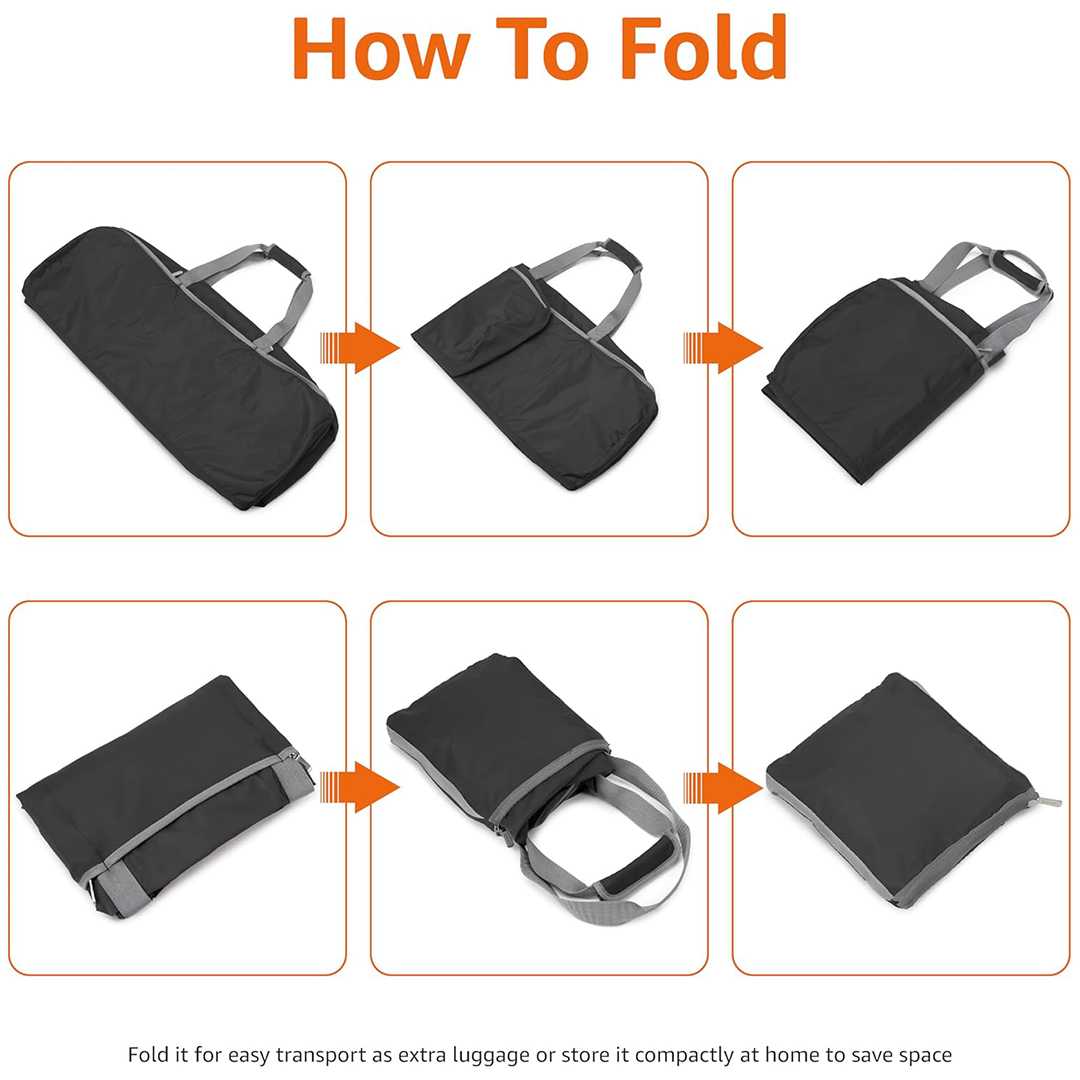 How To Fold

Fold it for easy transport as extra luggage or store it compactly at home to save space