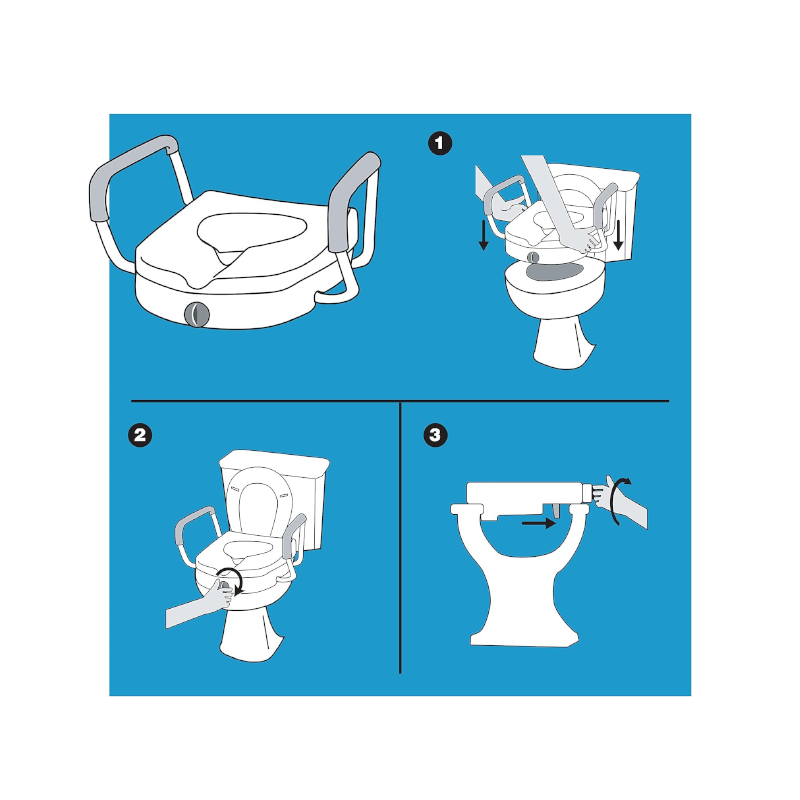 1

2

3