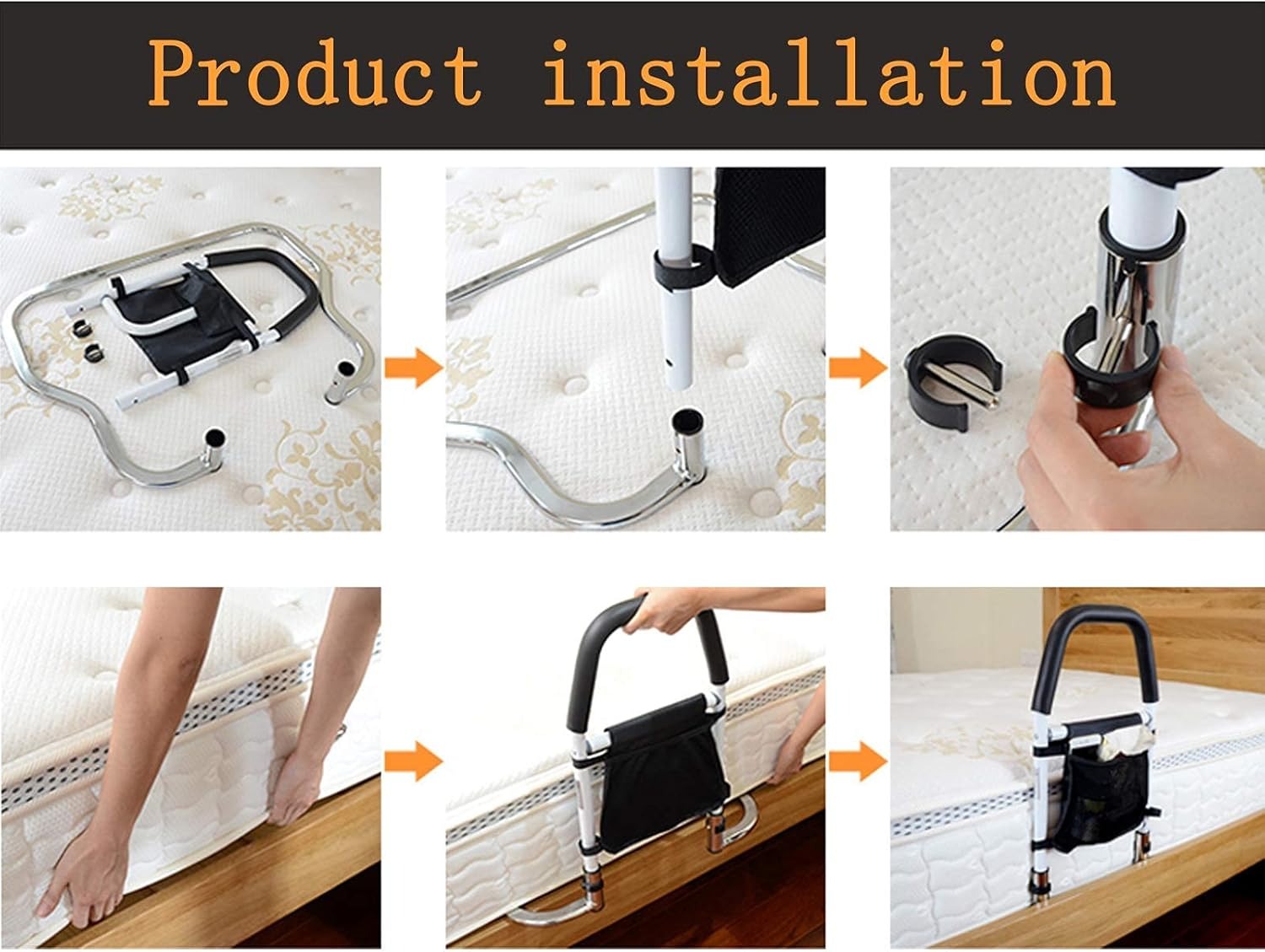 Product installation