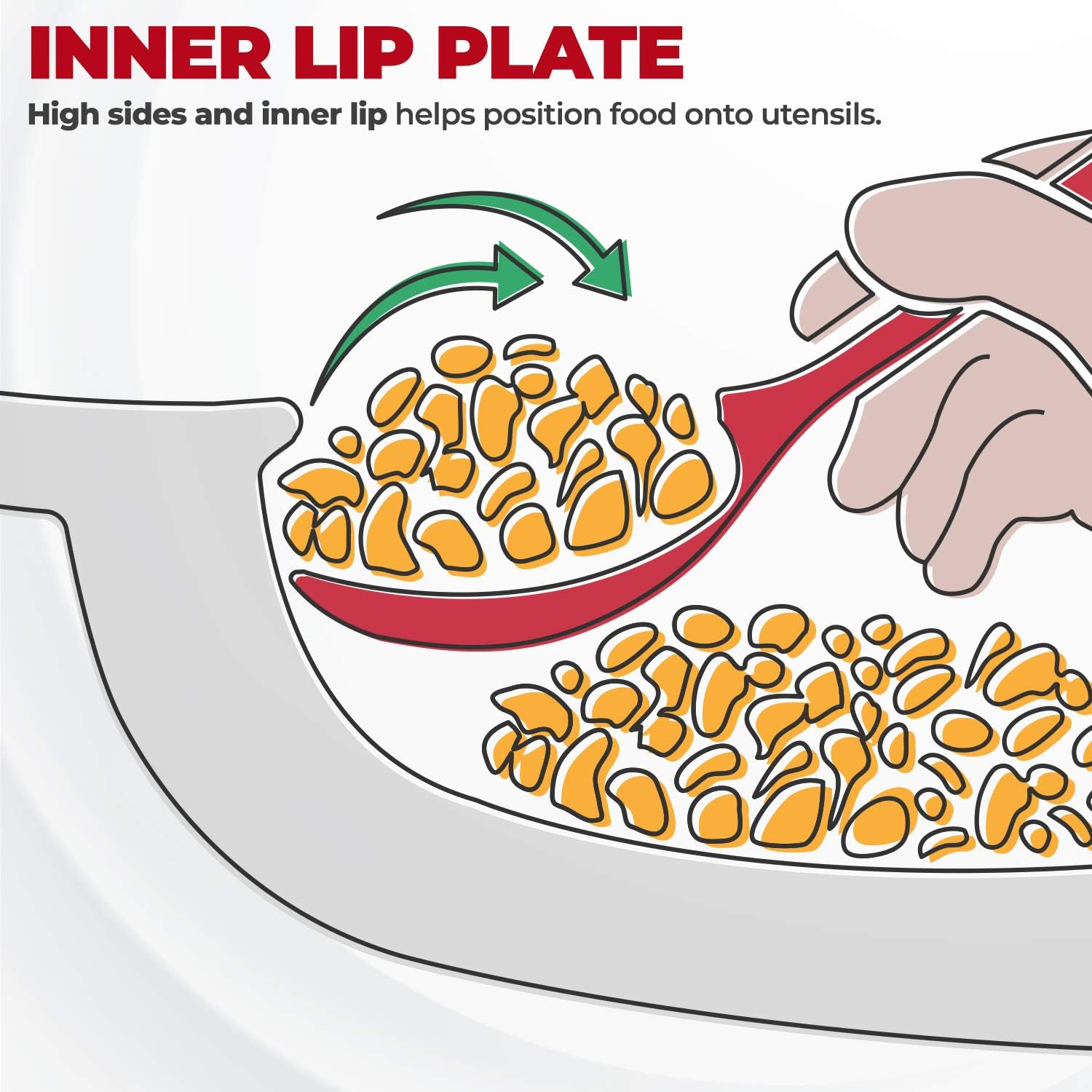 INNER LIP PLATE

High sides and inner lip helps position food onto utensils.