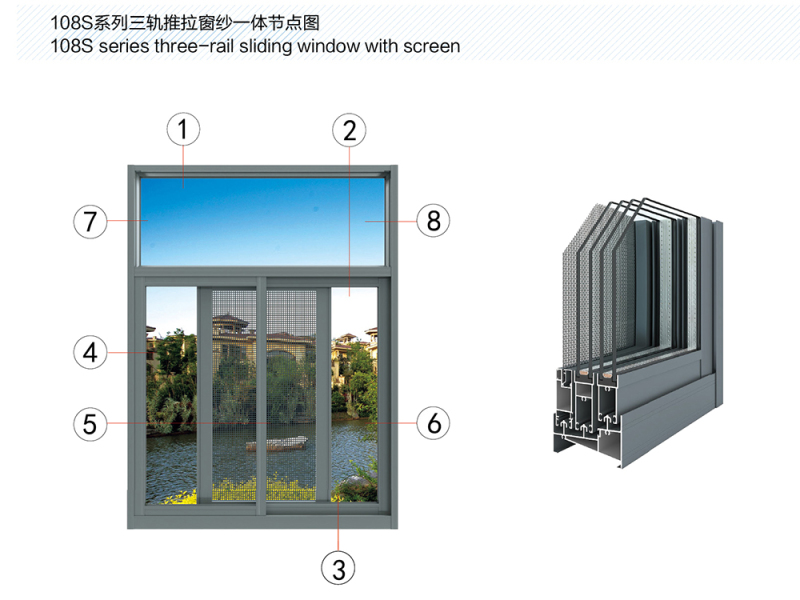 108S系列三轨推拉窗纱一体节点图
108S series three-rail sliding window with screen

1
2
7
8
4
5
6
3