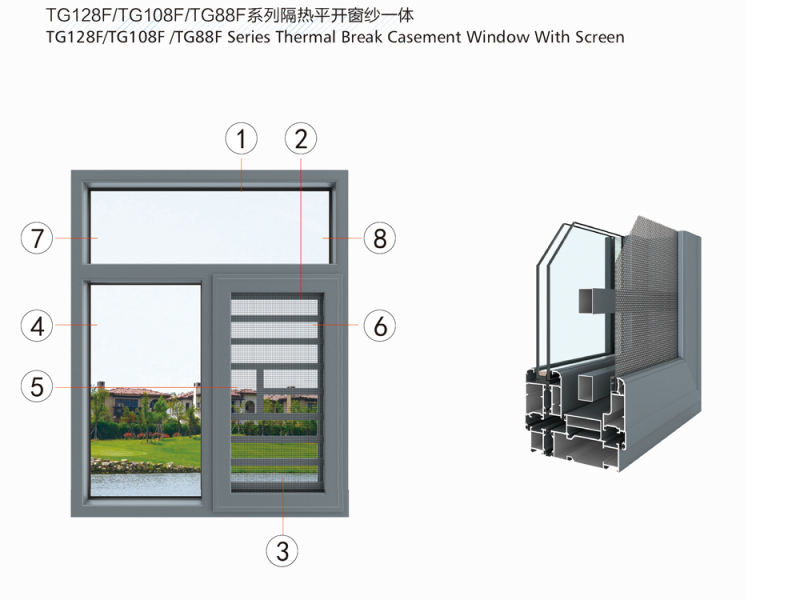 TG128F/TG108F/TG88F系列隔热平开窗纱一体
TG128F/TG108F /TG88F Series Thermal Break Casement Window With Screen

1
2
7
8
4
6
5
3