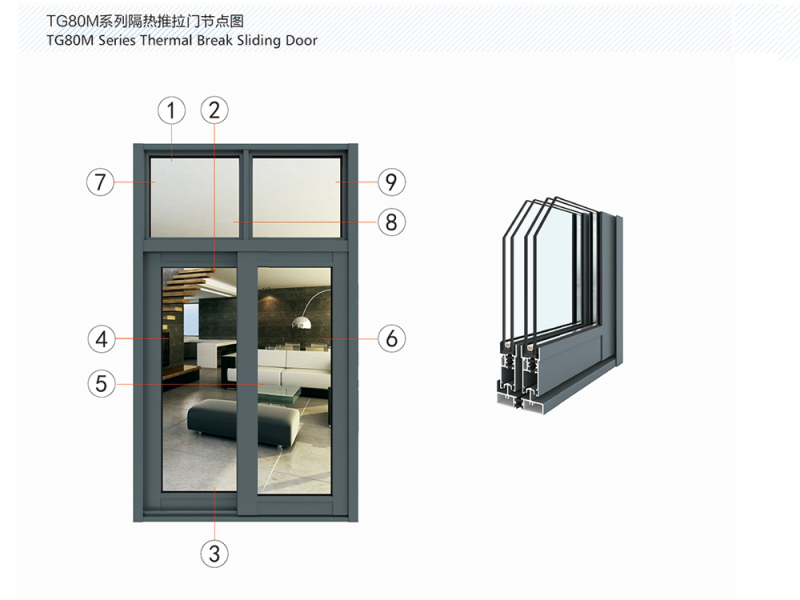 TG80M系列隔热推拉门节点图
TG80M Series Thermal Break Sliding Door

1
2
7
9
8
4
6
5
3