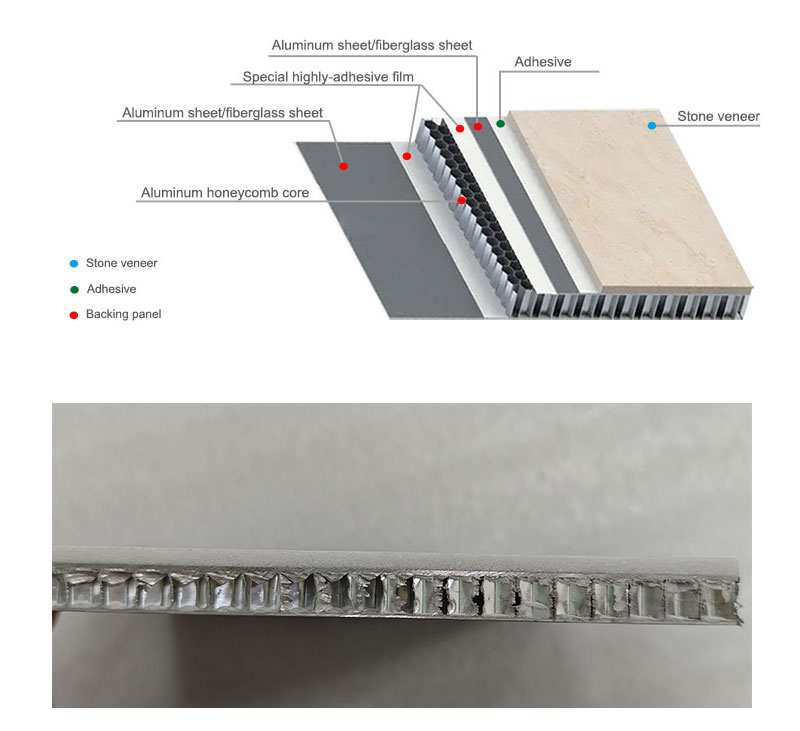 Aluminum sheet/fiberglass sheet

Special highly-adhesive film

Adhesive

Aluminum sheet/fiberglass sheet

Stone veneer

Aluminum honeycomb core

Stone veneer

Adhesive

Backing panel