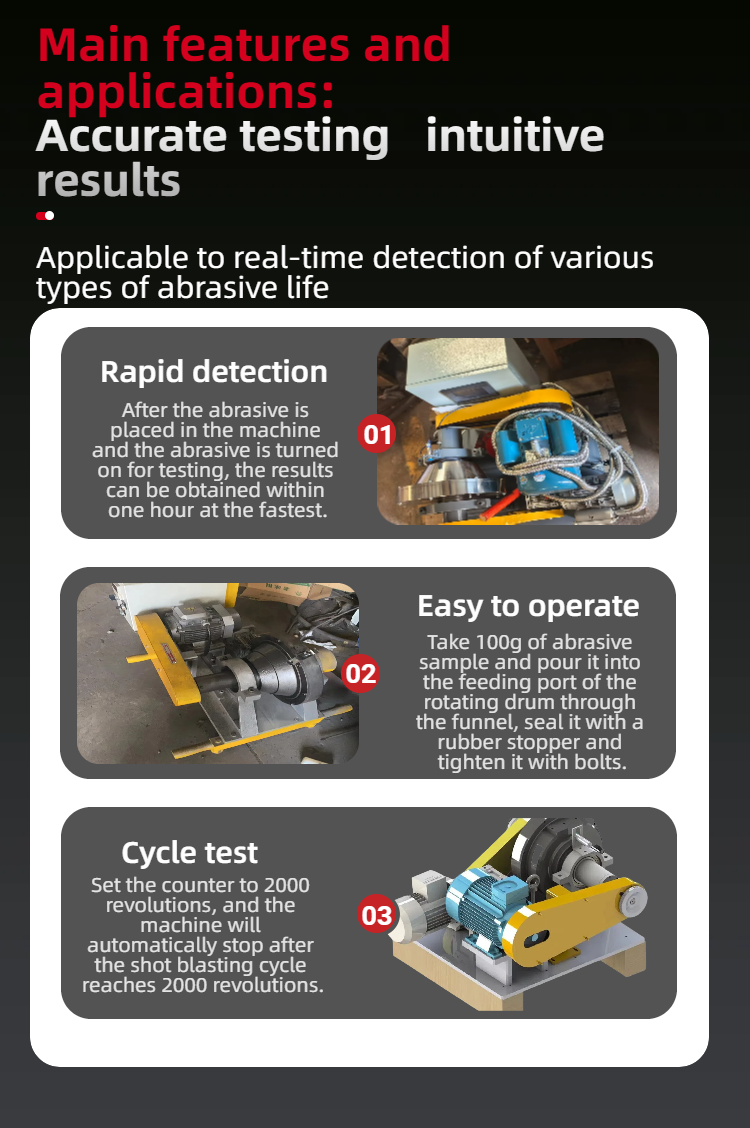 Main features and applications:
Accurate testing intuitive results

Applicable to real-time detection of various types of abrasive life

Rapid detection
After the abrasive is placed in the machine and the abrasive is turned on for testing, the results can be obtained within one hour at the fastest.

01

02

Easy to operate
Take 100g of abrasive sample and pour it into the feeding port of the rotating drum through the funnel, seal it with a rubber stopper and tighten it with bolts.

Cycle test
Set the counter to 2000 revolutions, and the machine will automatically stop after the shot blasting cycle reaches 2000 revolutions.

03