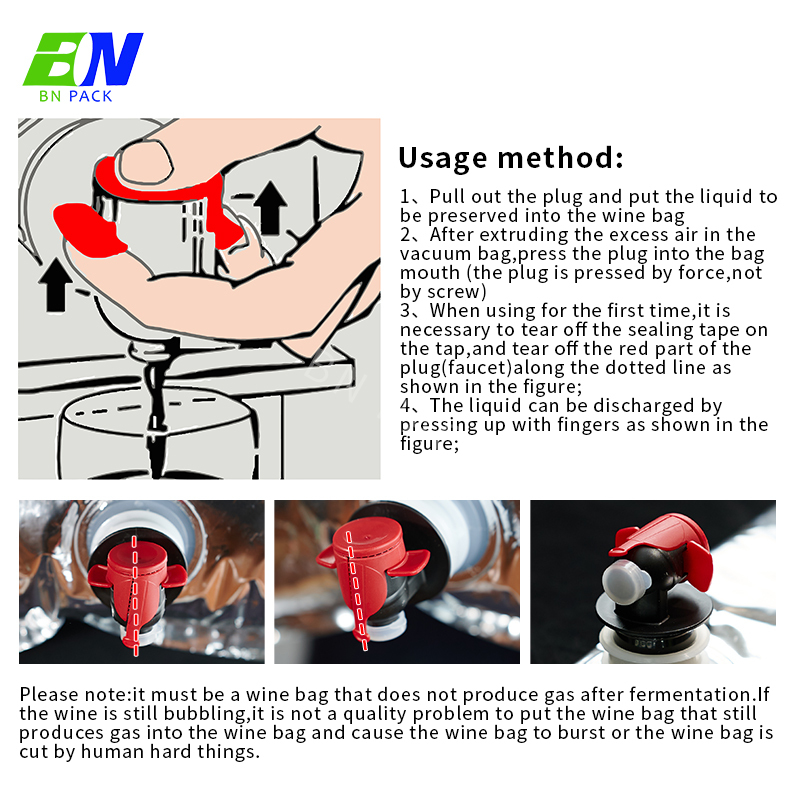 BN
BN PACK

Usage method:

1、Pull out the plug and put the liquid to be preserved into the wine bag
2、After extruding the excess air in the vacuum bag,press the plug into the bag mouth (the plug is pressed by force,not by screw)
3、When using for the first time,it is necessary to tear off the sealing tape on the tap,and tear off the red part of the plug(faucet)along the dotted line as shown in the figure;
4、The liquid can be discharged by pressing up with fingers as shown in the figure;

Please note:it must be a wine bag that does not produce gas after fermentation.If the wine is still bubbling,it is not a quality problem to put the wine bag that still produces gas into the wine bag and cause the wine bag to burst or the wine bag is cut by human hard things.