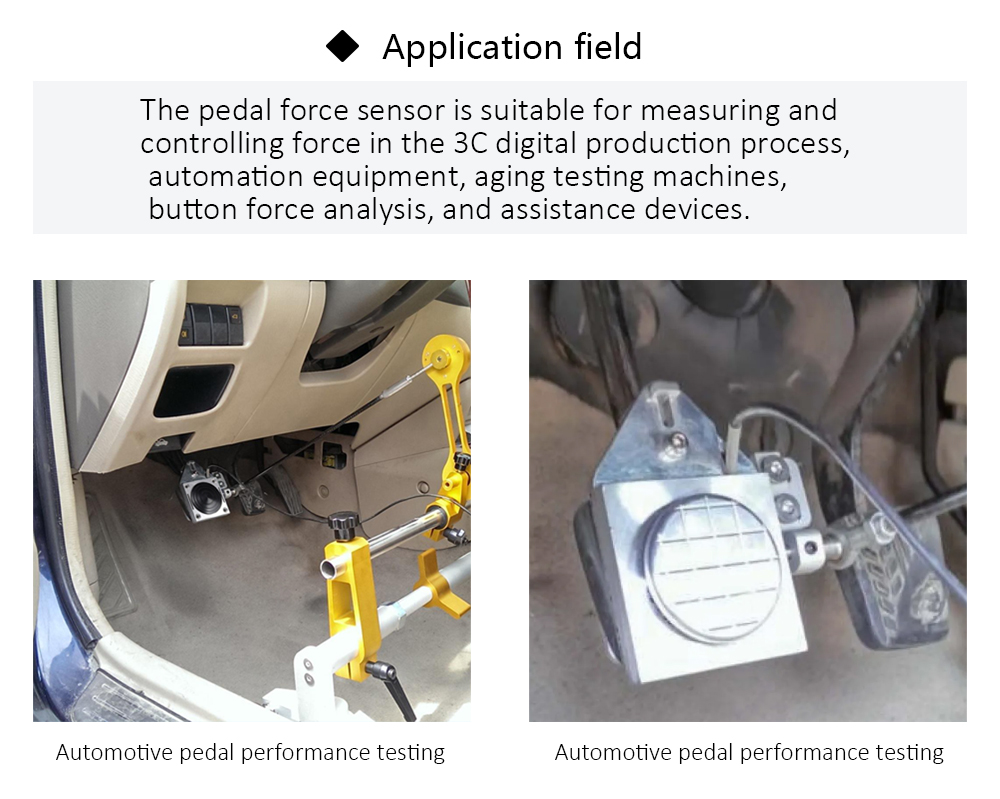 ◆ Application field

The pedal force sensor is suitable for measuring and controlling force in the 3C digital production process, automation equipment, aging testing machines, button force analysis, and assistance devices.

Automotive pedal performance testing

Automotive pedal performance testing