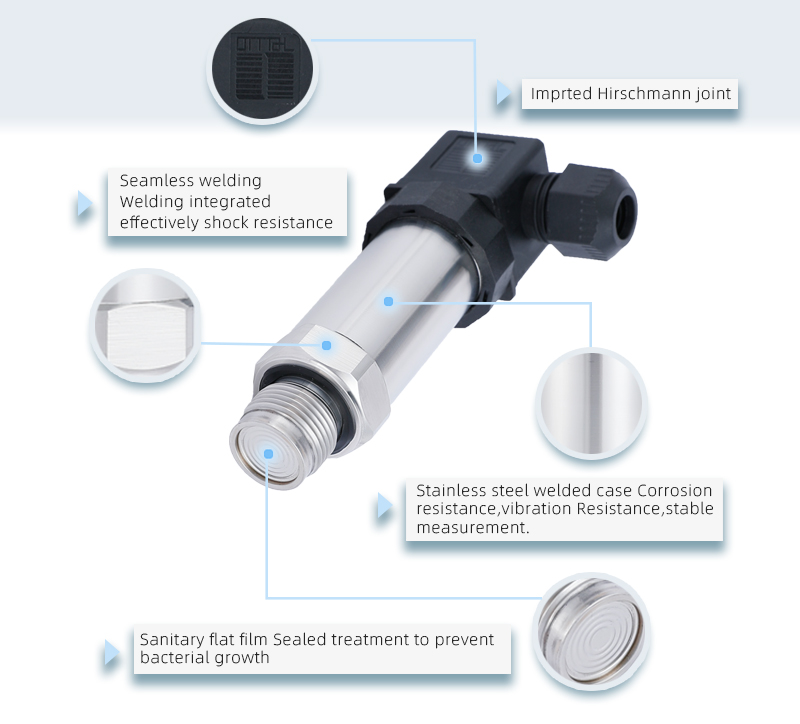 Imprted Hirschmann joint

Seamless welding
Welding integrated
effectively shock resistance

Stainless steel welded case Corrosion resistance,vibration Resistance,stable measurement.

Sanitary flat film Sealed treatment to prevent bacterial growth