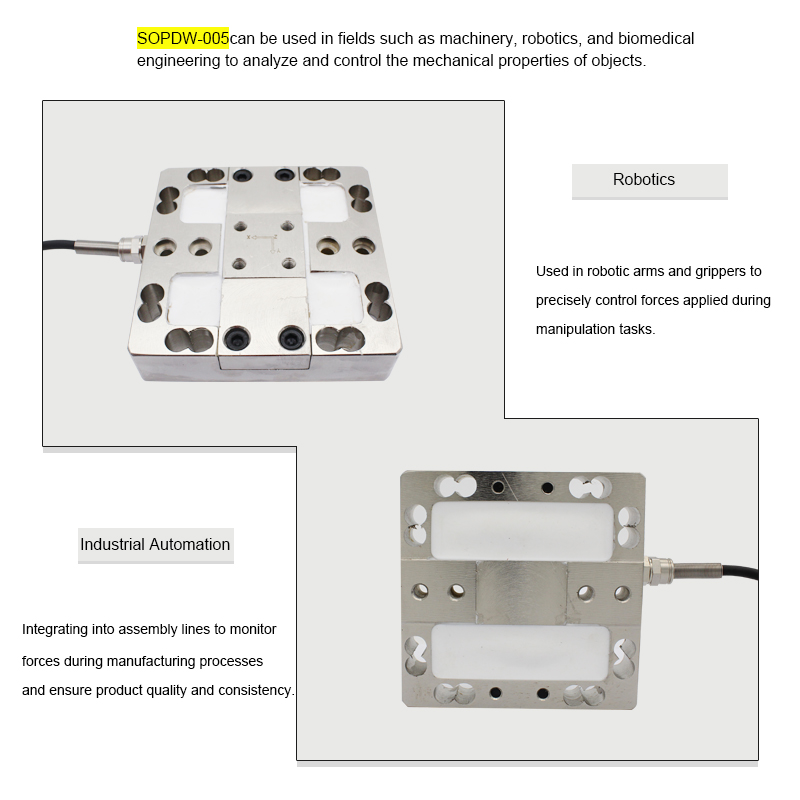 SOPDW-005can be used in fields such as machinery, robotics, and biomedical engineering to analyze and control the mechanical properties of objects.

Robotics

Used in robotic arms and grippers to precisely control forces applied during manipulation tasks.

Industrial Automation

Integrating into assembly lines to monitor forces during manufacturing processes and ensure product quality and consistency.