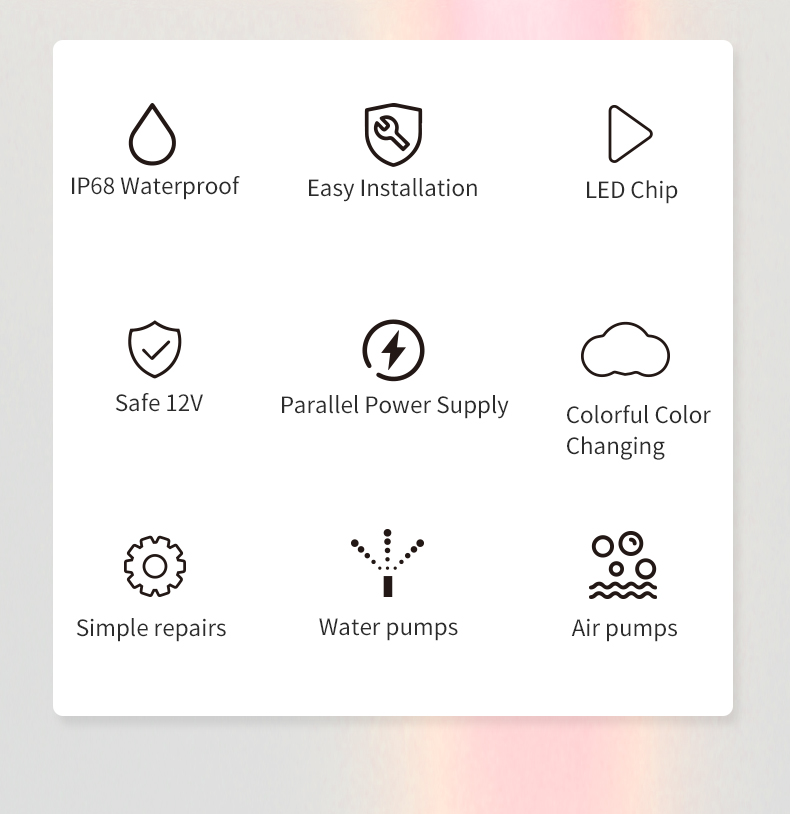 IP68 Waterproof

Easy Installation

LED Chip

Safe 12V

Parallel Power Supply

Colorful Color Changing

Simple repairs

Water pumps

Air pumps