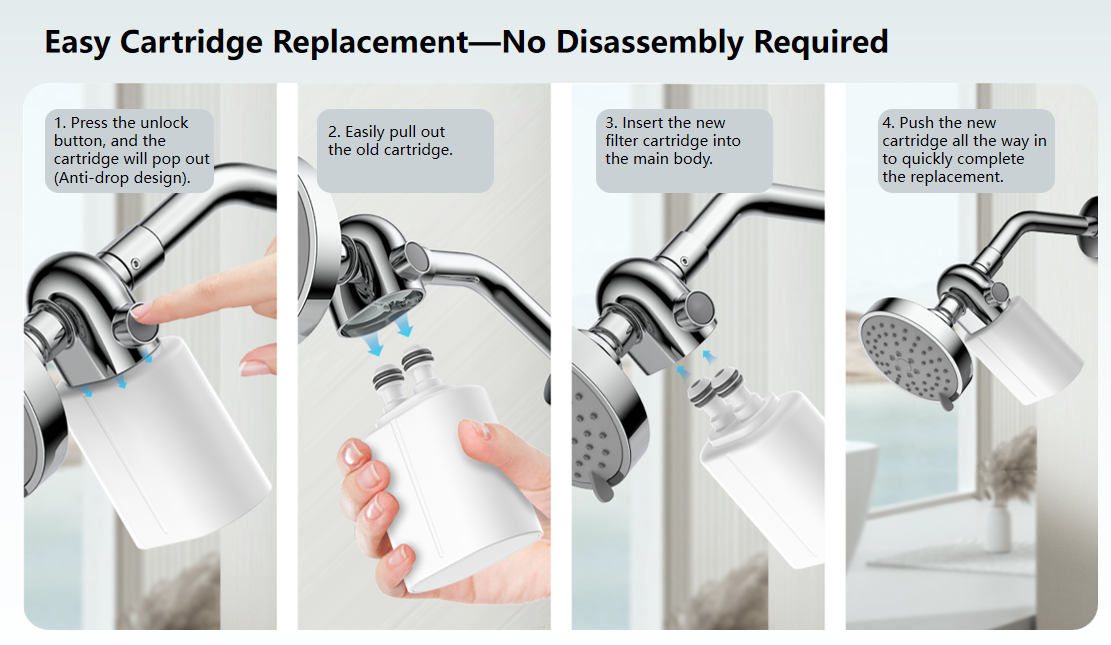 Easy Cartridge Replacement—No Disassembly Required

1. Press the unlock button, and the cartridge will pop out (Anti-drop design).

2. Easily pull out the old cartridge.

3. Insert the new filter cartridge into the main body.

4. Push the new cartridge all the way in to quickly complete the replacement.