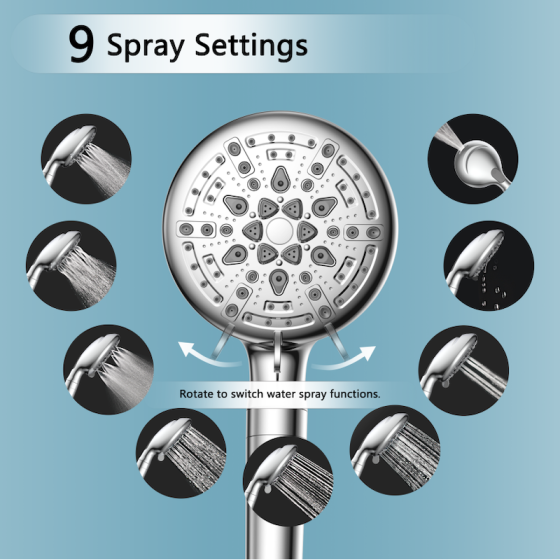 9 Spray Settings

Rotate to switch water spray functions.