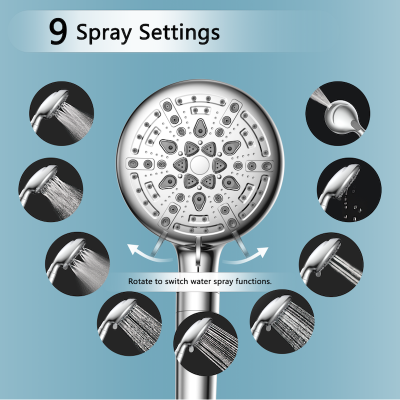 9 Spray Settings

Rotate to switch water spray functions.