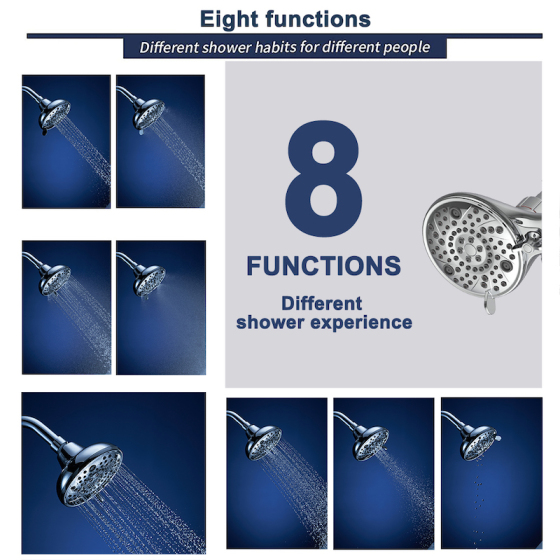 Eight functions

Different shower habits for different people

8

FUNCTIONS

Different shower experience