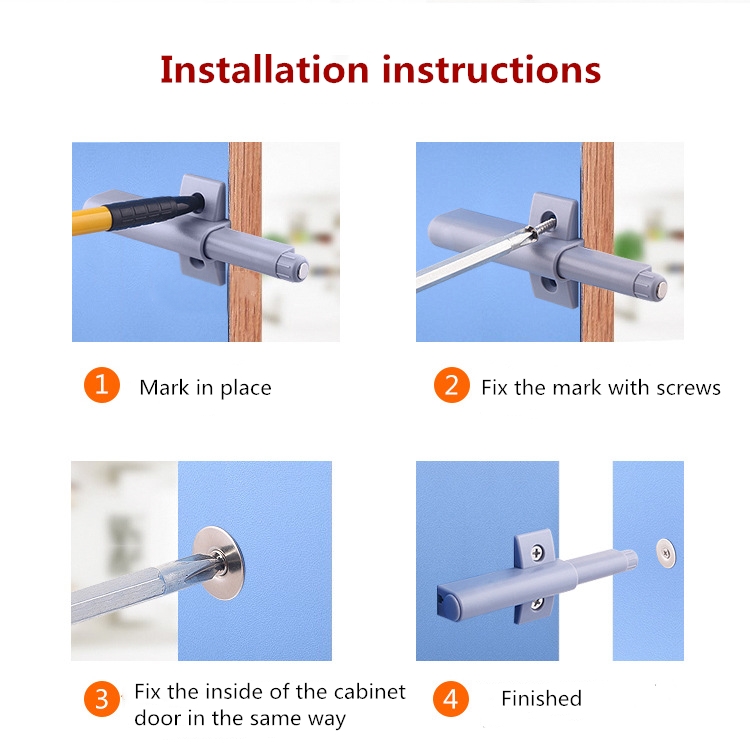 Installation instructions

1 Mark in place

2 Fix the mark with screws

3 Fix the inside of the cabinet door in the same way

4 Finished