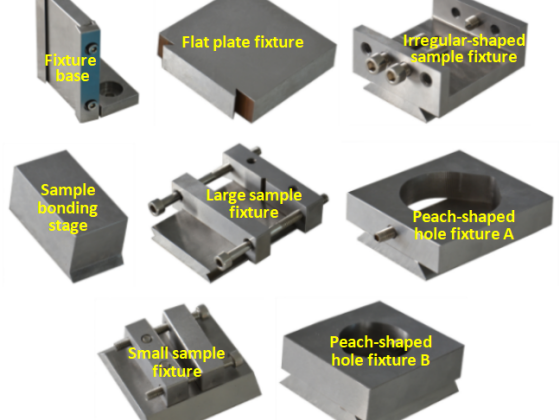 Fixture base

Flat plate fixture

Irregular-shaped sample fixture

Sample bonding stage

Large sample fixture

Peach-shaped hole fixture A

Small sample fixture

Peach-shaped hole fixture B