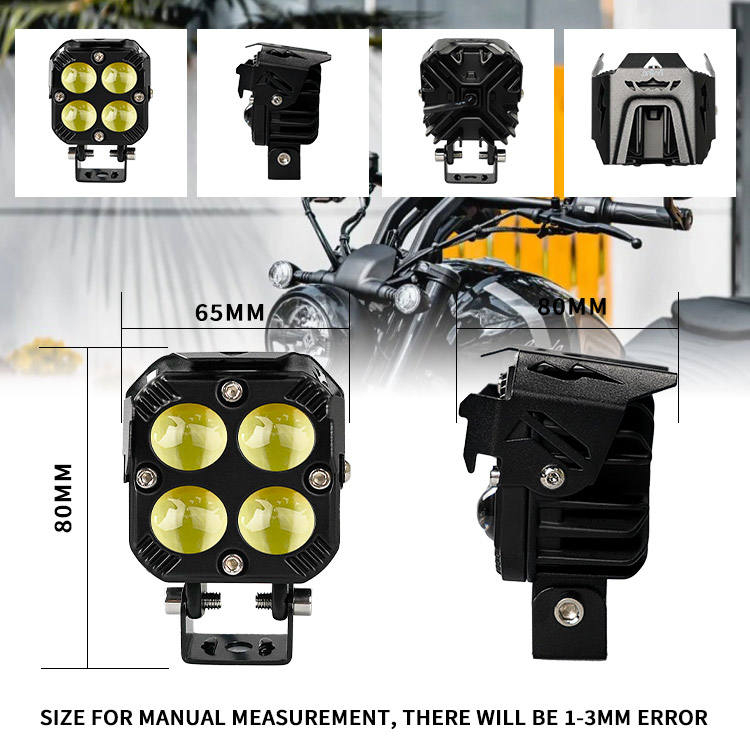 65MM

80MM

80MM

SIZE FOR MANUAL MEASUREMENT, THERE WILL BE 1-3MM ERROR