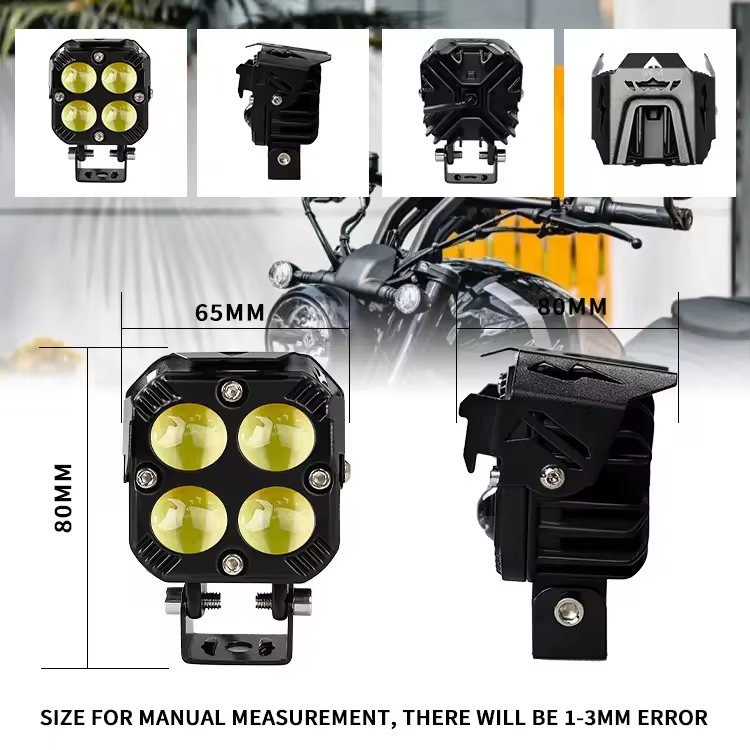 65MM

80MM

80MM

SIZE FOR MANUAL MEASUREMENT, THERE WILL BE 1-3MM ERROR