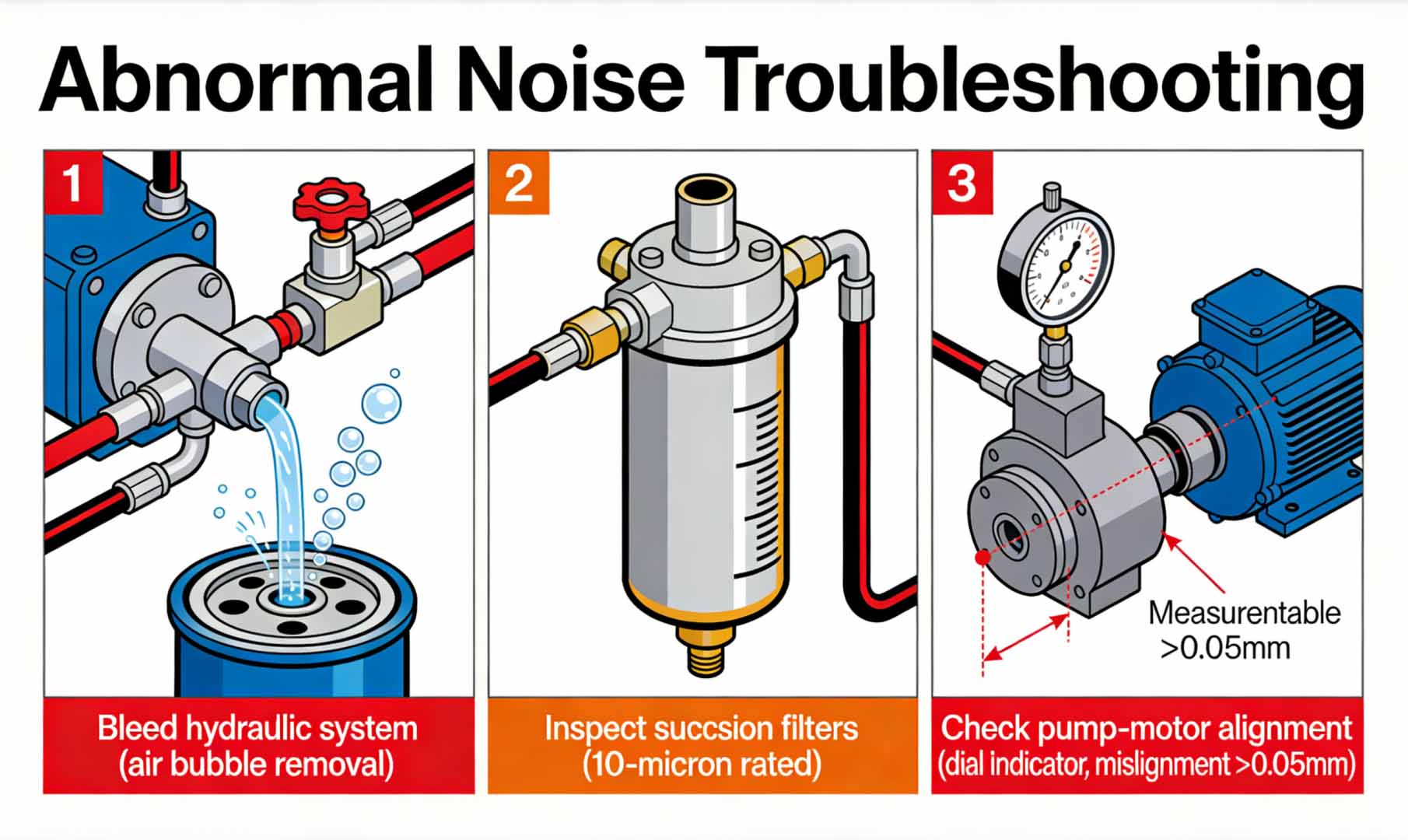 Abnormal Noise Troubleshooting

1

Bleed hydraulic system (air bubble removal)

2

Inspect succsion filters (10-micron rated)

3

Measurentable >0.05mm

Check pump-motor alignment (dial indicator, mislignment >0.05mm)